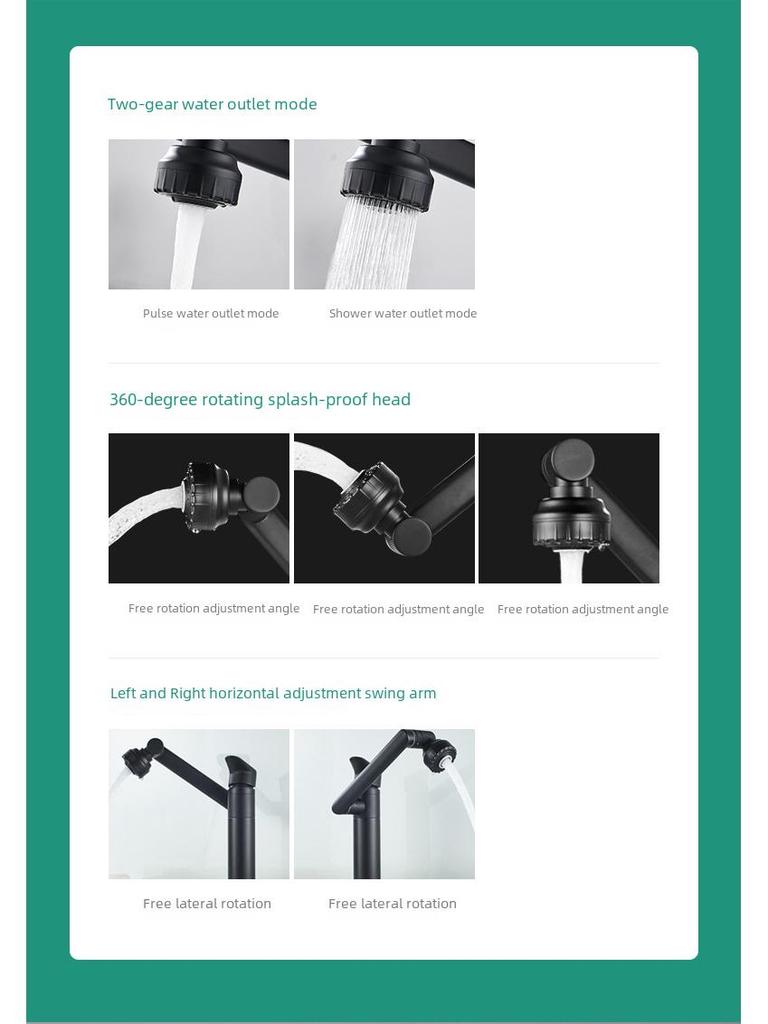 Two-gear water outlet mode

Pulse water outlet mode

Shower water outlet mode

360-degree rotating splash-proof head

Free rotation adjustment angle

Free rotation adjustment angle

Free rotation adjustment angle

Left and Right horizontal adjustment swing arm

Free lateral rotation

Free lateral rotation