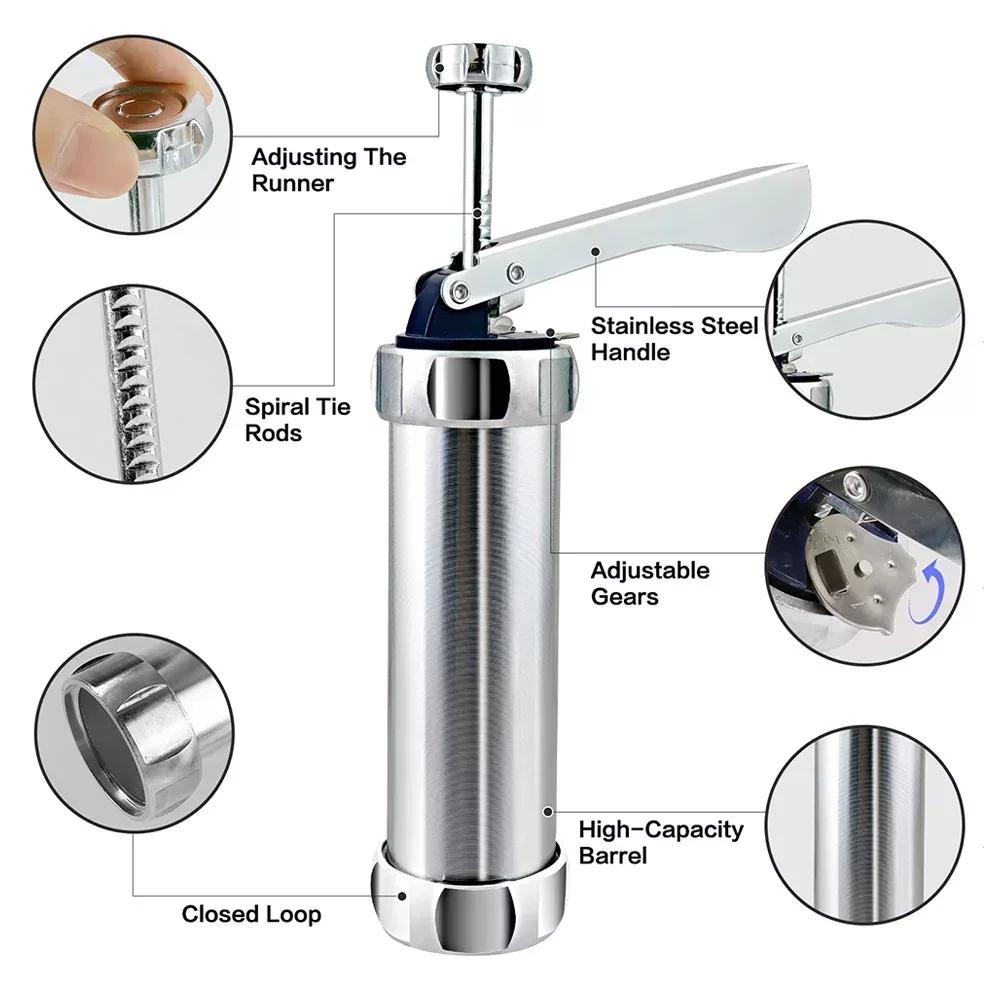 Adjusting The Runner

Stainless Steel Handle

Spiral Tie Rods

Adjustable Gears

High-Capacity Barrel

Closed Loop