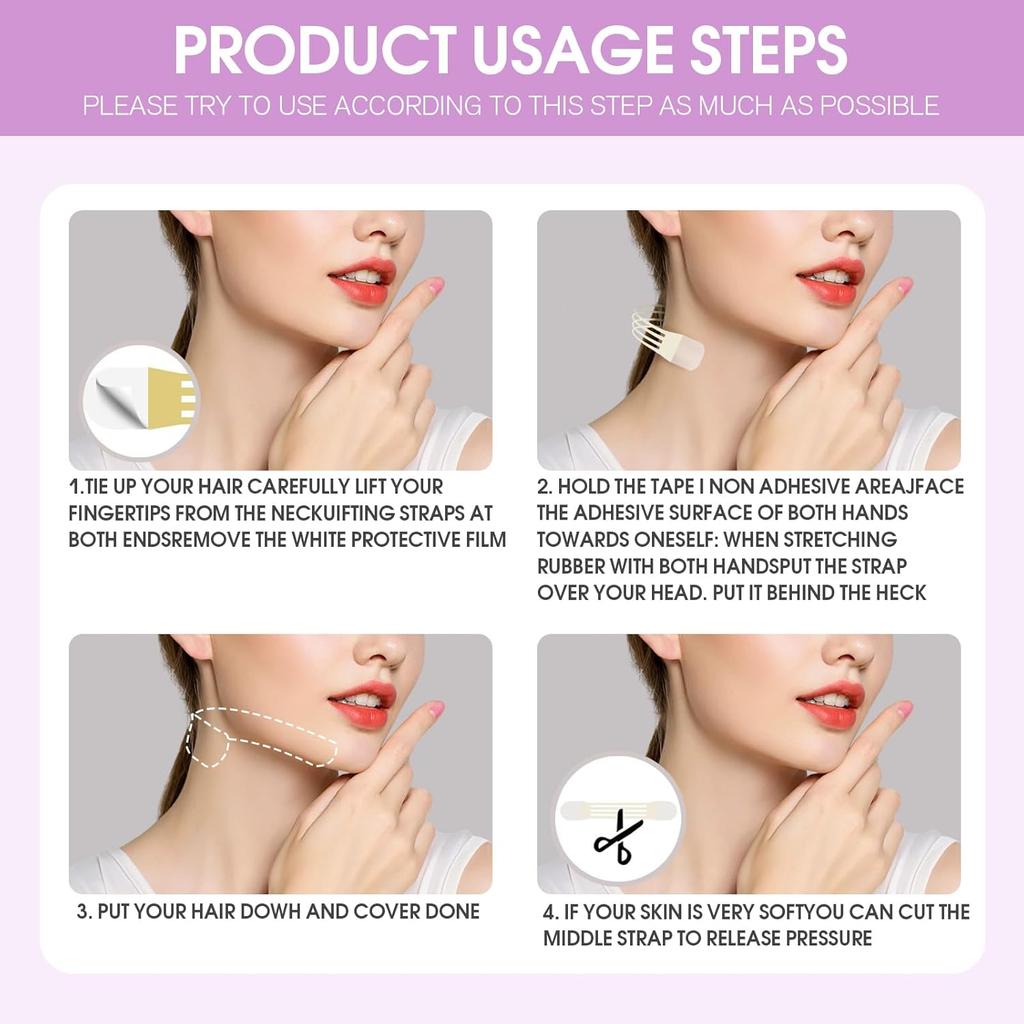 PRODUCT USAGE STEPS

PLEASE TRY TO USE ACCORDING TO THIS STEP AS MUCH AS POSSIBLE

1.TIE UP YOUR HAIR CAREFULLY LIFT YOUR FINGERTIPS FROM THE NECKUIFTING STRAPS AT BOTH ENDSREMOVE THE WHITE PROTECTIVE FILM

2. HOLD THE TAPE I NON ADHESIVE AREAJFACE THE ADHESIVE SURFACE OF BOTH HANDS TOWARDS ONESELF: WHEN STRETCHING RUBBER WITH BOTH HANDSPUT THE STRAP OVER YOUR HEAD. PUT IT BEHIND THE HECK

3. PUT YOUR HAIR DOWH AND COVER DONE

4. IF YOUR SKIN IS VERY SOFTYOU CAN CUT THE MIDDLE STRAP TO RELEASE PRESSURE