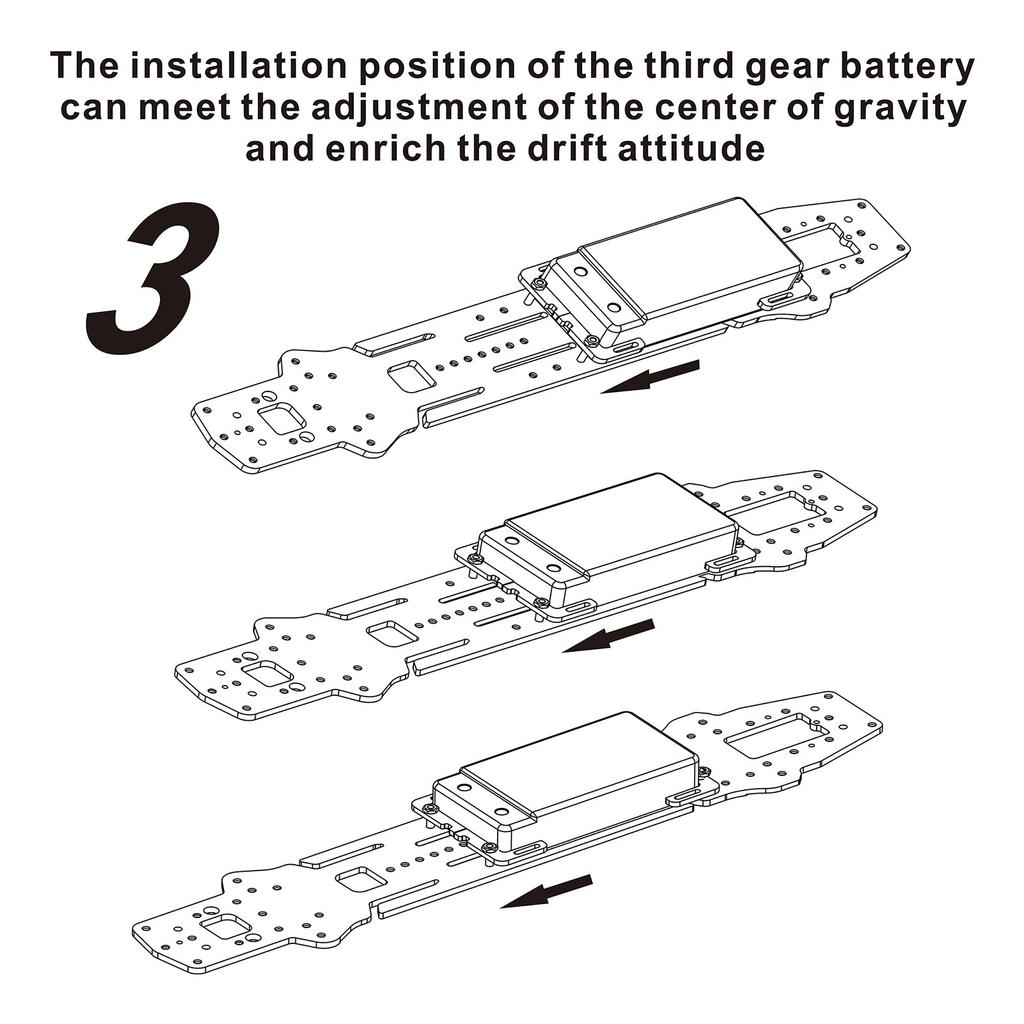 The installation position of the third gear battery can meet the adjustment of the center of gravity and enrich the drift attitude

3