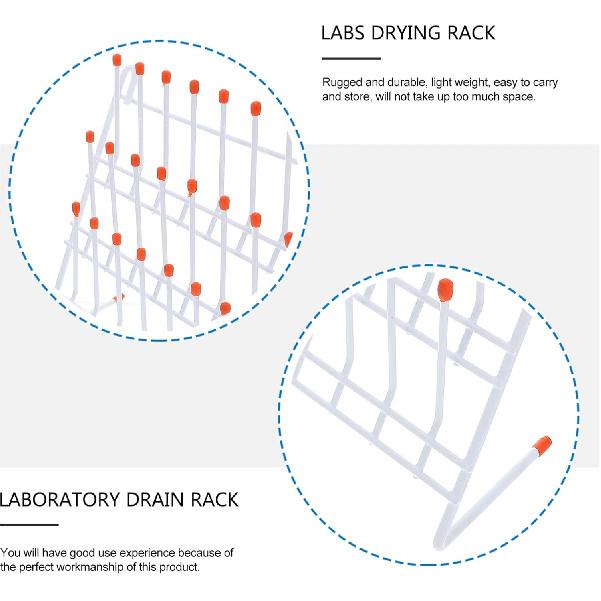 LABS DRYING RACK

Rugged and durable, light weight, easy to carry and store, will not take up too much space.

LABORATORY DRAIN RACK

You will have good use experience because of the perfect workmanship of this product.