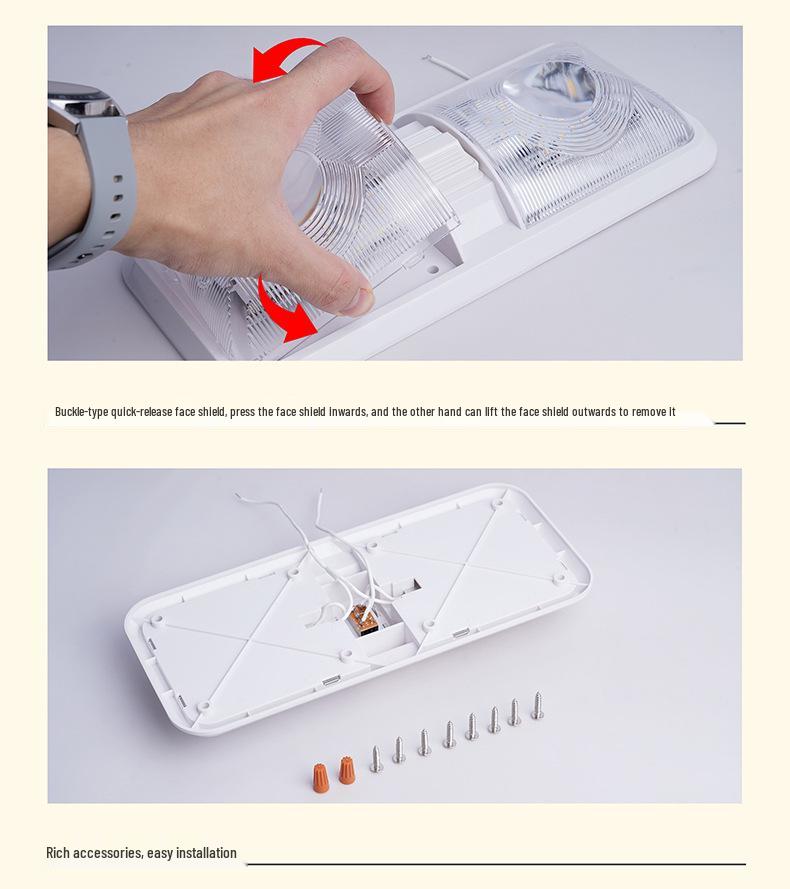 Buckle-type quick-release face shield, press the face shield inwards, and the other hand can lift the face shield outwards to remove it

Rich accessories, easy installation