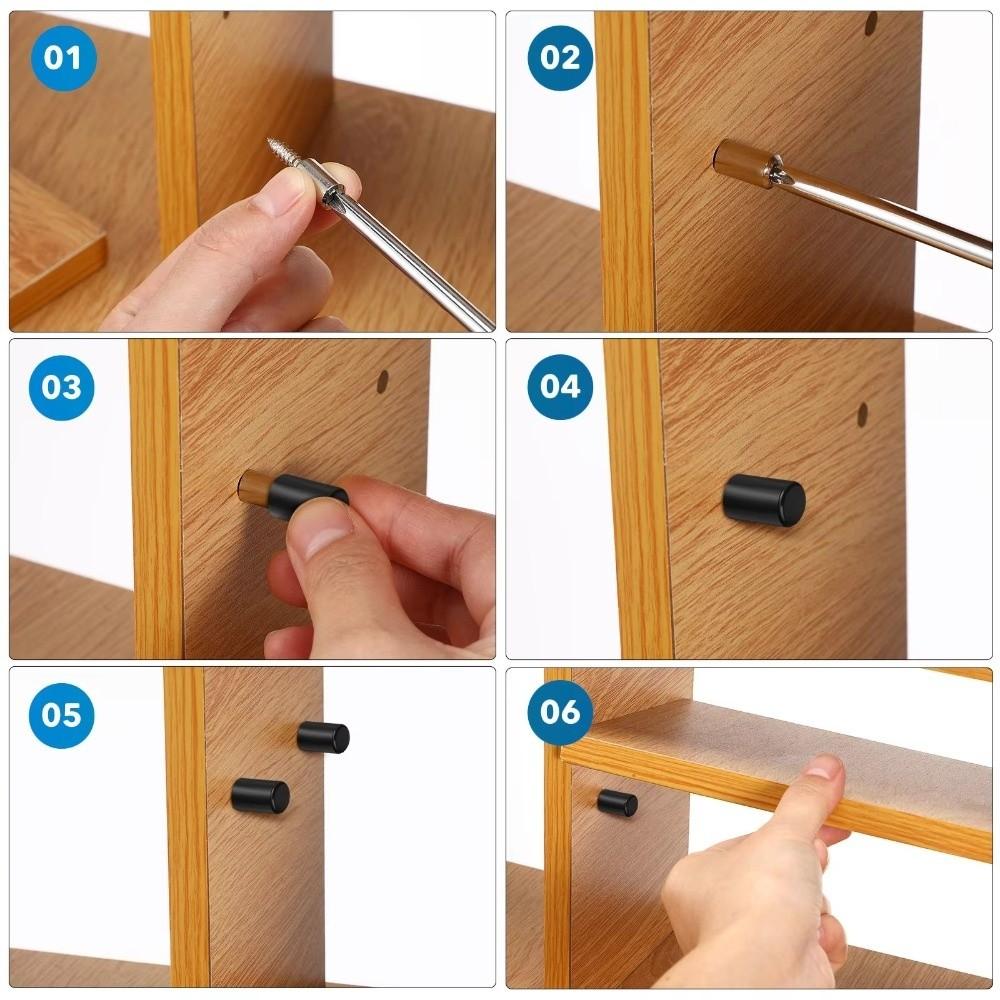 01

02

03

04

05

06