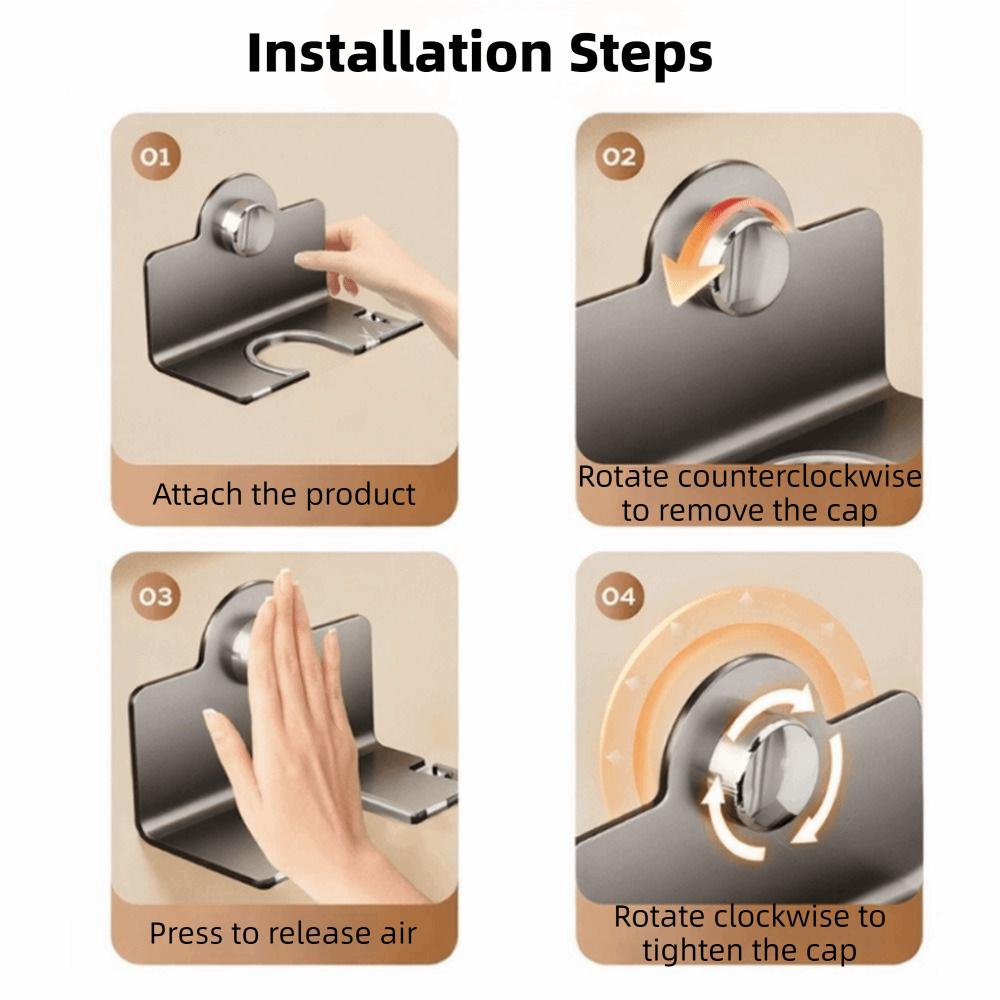 Installation Steps

01

Attach the product

02

Rotate counterclockwise to remove the cap

03

Press to release air

04

Rotate clockwise to tighten the cap