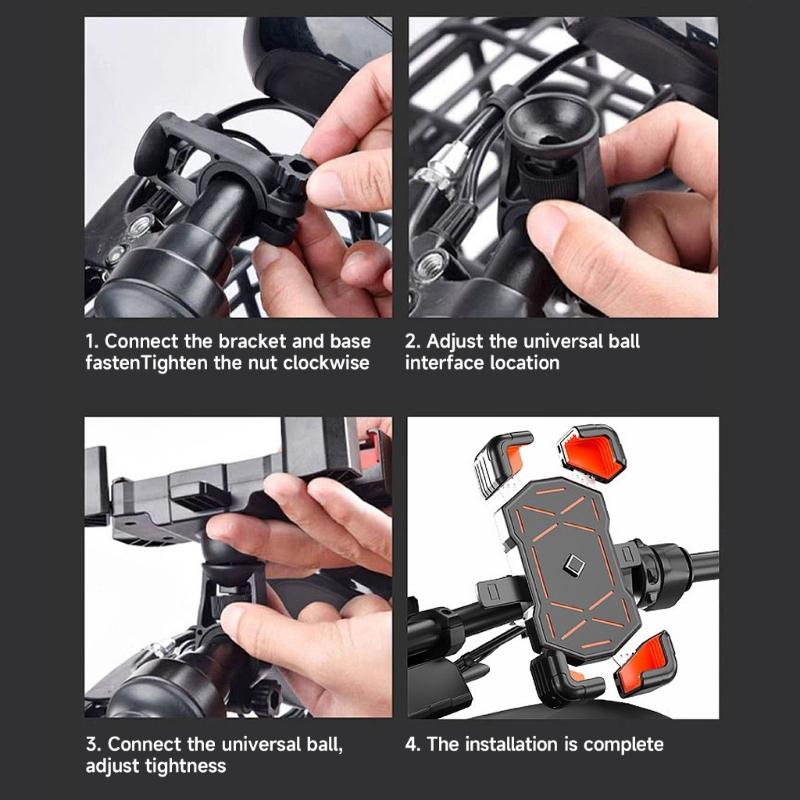 1. Connect the bracket and base fastenTighten the nut clockwise

2. Adjust the universal ball interface location

3. Connect the universal ball, adjust tightness

4. The installation is complete