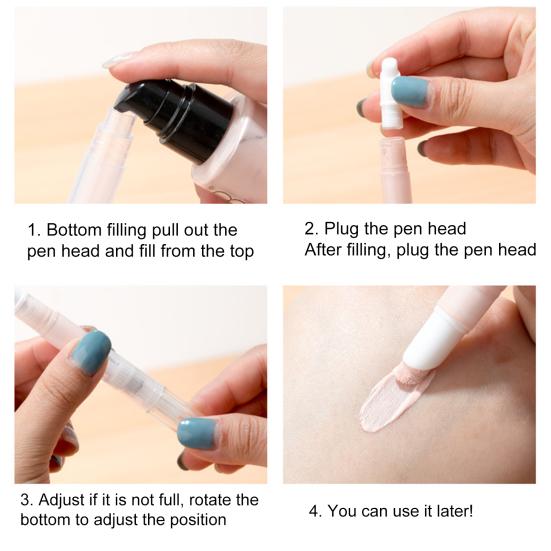 1. Bottom filling pull out the pen head and fill from the top

2. Plug the pen head
After filling, plug the pen head

3. Adjust if it is not full, rotate the bottom to adjust the position

4. You can use it later!