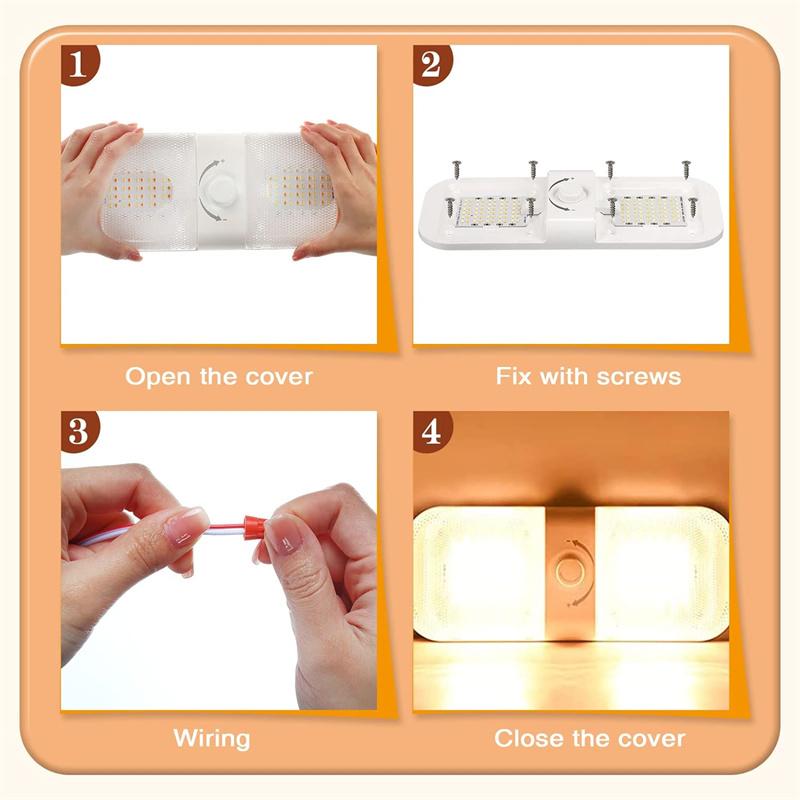 1

Open the cover

2

Fix with screws

3

Wiring

4

Close the cover