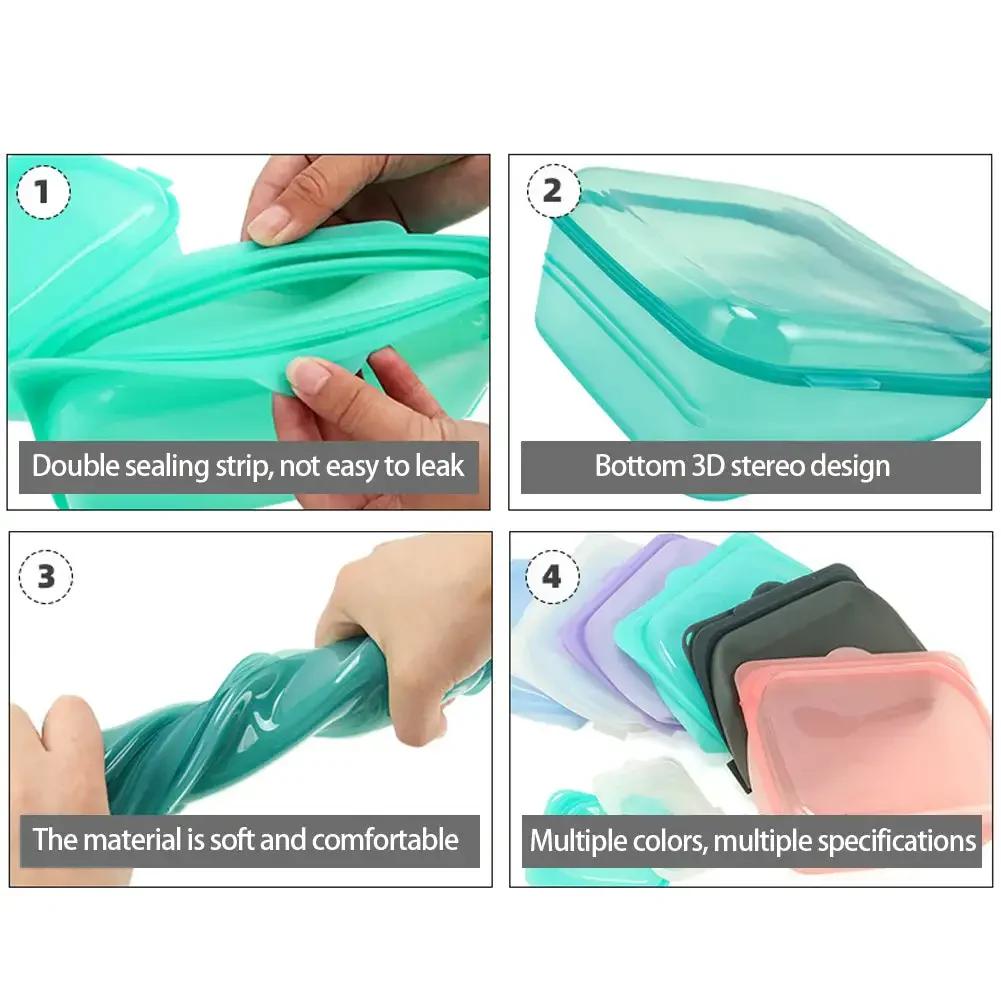 1

Double sealing strip, not easy to leak

2

Bottom 3D stereo design

3

The material is soft and comfortable

4

Multiple colors, multiple specifications