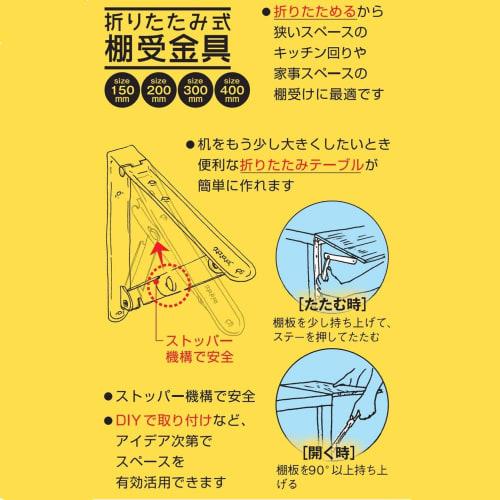 折りたたみ式
棚受金具

size 150 mm
size 200 mm
size 300 mm
size 400 mm

●折りたためるから狭いスペースのキッチン回りや家事スペースの棚受けに最適です

●机をもう少し大きくしたいとき便利な折りたたみテーブルが簡単に作れます

ストッパー機構で安全

[たたむ時]
棚板を少し持ち上げて、ステーを押してたたむ

[開く時]
棚板を90°以上持ち上げる

●ストッパー機構で安全
●DIYで取り付けなど、アイデア次第でスペースを有効活用できます