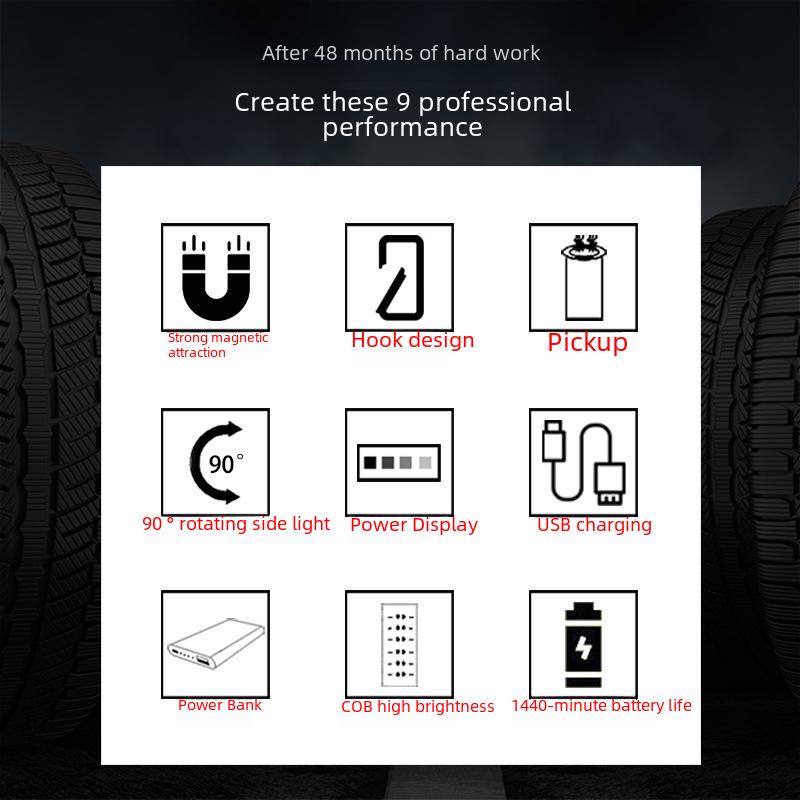 After 48 months of hard work

Create these 9 professional performance

Strong magnetic attraction

Hook design

Pickup

90°

90 ° rotating side light

Power Display

USB charging

Power Bank

COB high brightness

1440-minute battery life