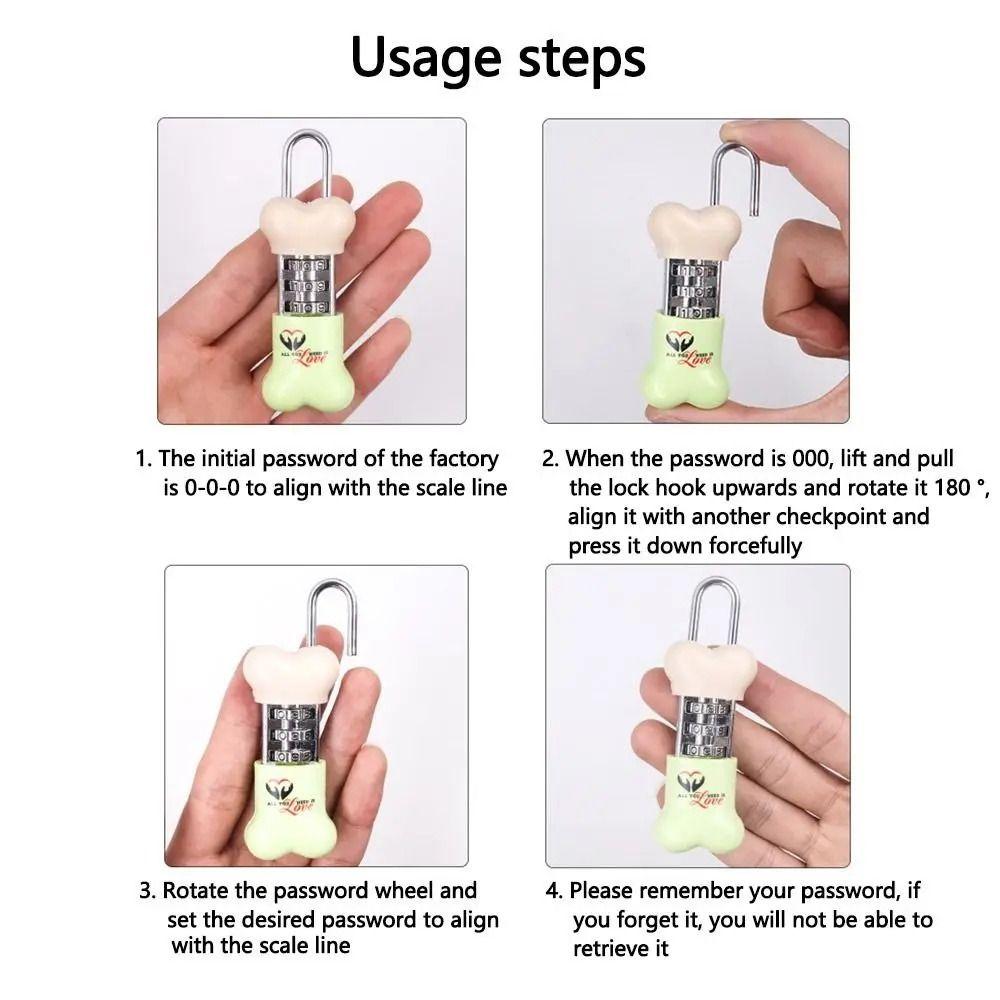 Usage steps

ALL YOU NEED IS Love

1. The initial password of the factory is 0-0-0 to align with the scale line

ALL YOU NEED IS Love

2. When the password is 000, lift and pull the lock hook upwards and rotate it 180 °, align it with another checkpoint and press it down forcefully

ALL YOU NEED IS Love

3. Rotate the password wheel and set the desired password to align with the scale line

ALL YOU NEED IS Love

4. Please remember your password, if you forget it, you will not be able to retrieve it