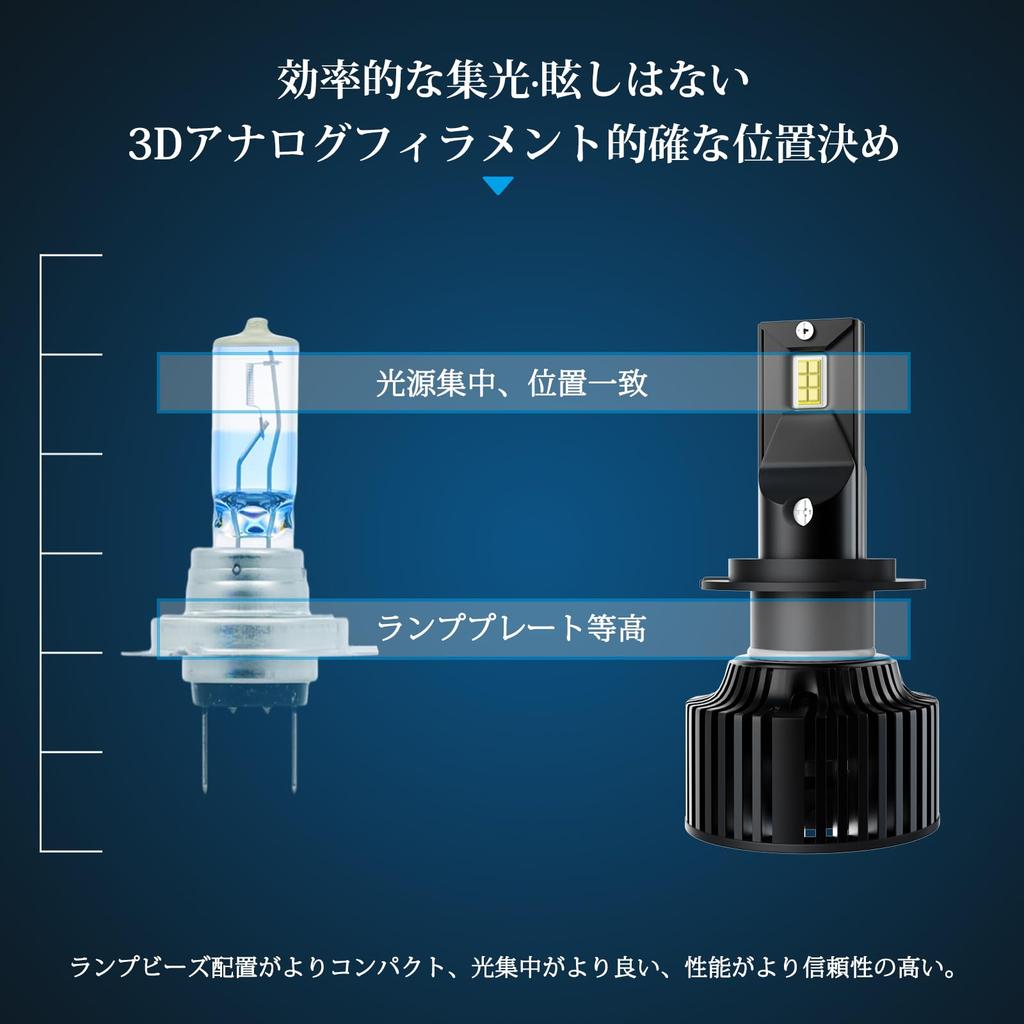 効率的な集光·眩しはない
3Dアナログフィラメント的確な位置決め

光源集中、位置一致

ランププレート等高

ランプビーズ配置がよりコンパクト、光集中がより良い、性能がより信頼性の高い。