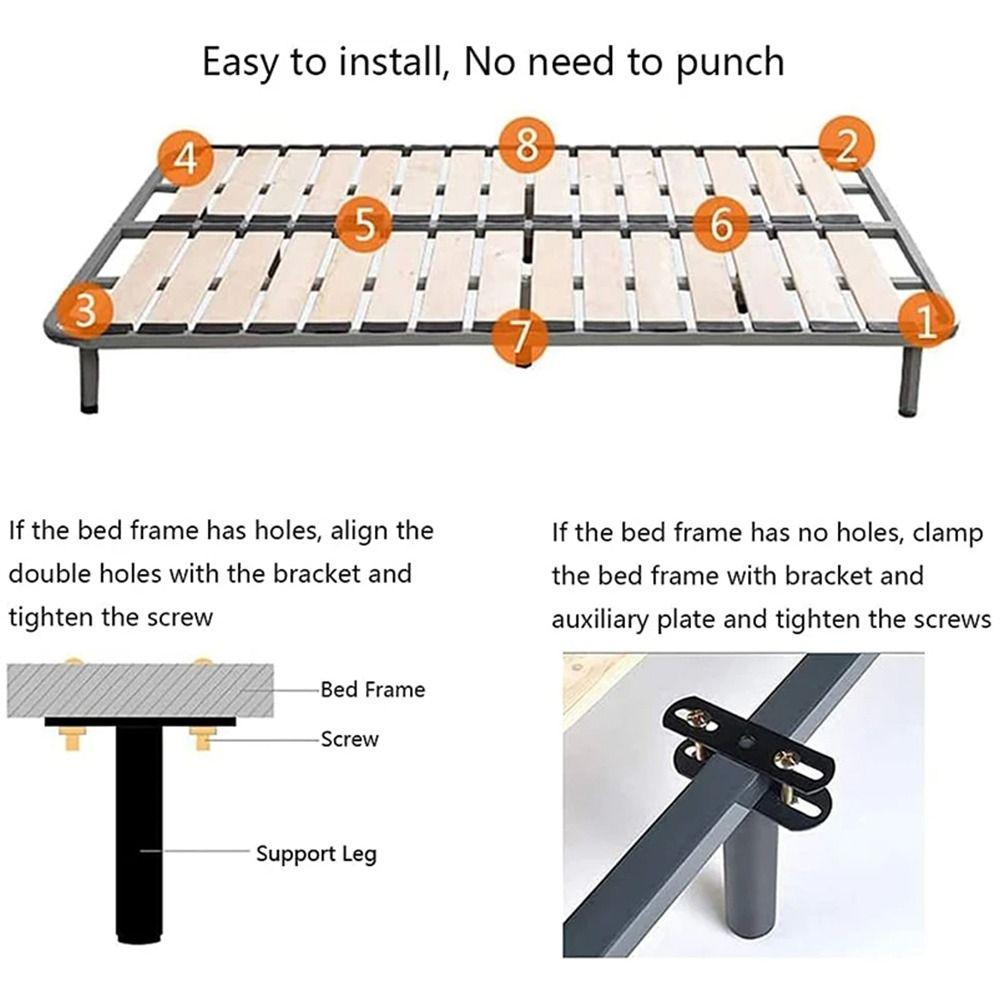 Easy to install, No need to punch

4
8
2
5
6
3
7
1

If the bed frame has holes, align the double holes with the bracket and tighten the screw

Bed Frame
Screw
Support Leg

If the bed frame has no holes, clamp the bed frame with bracket and auxiliary plate and tighten the screws