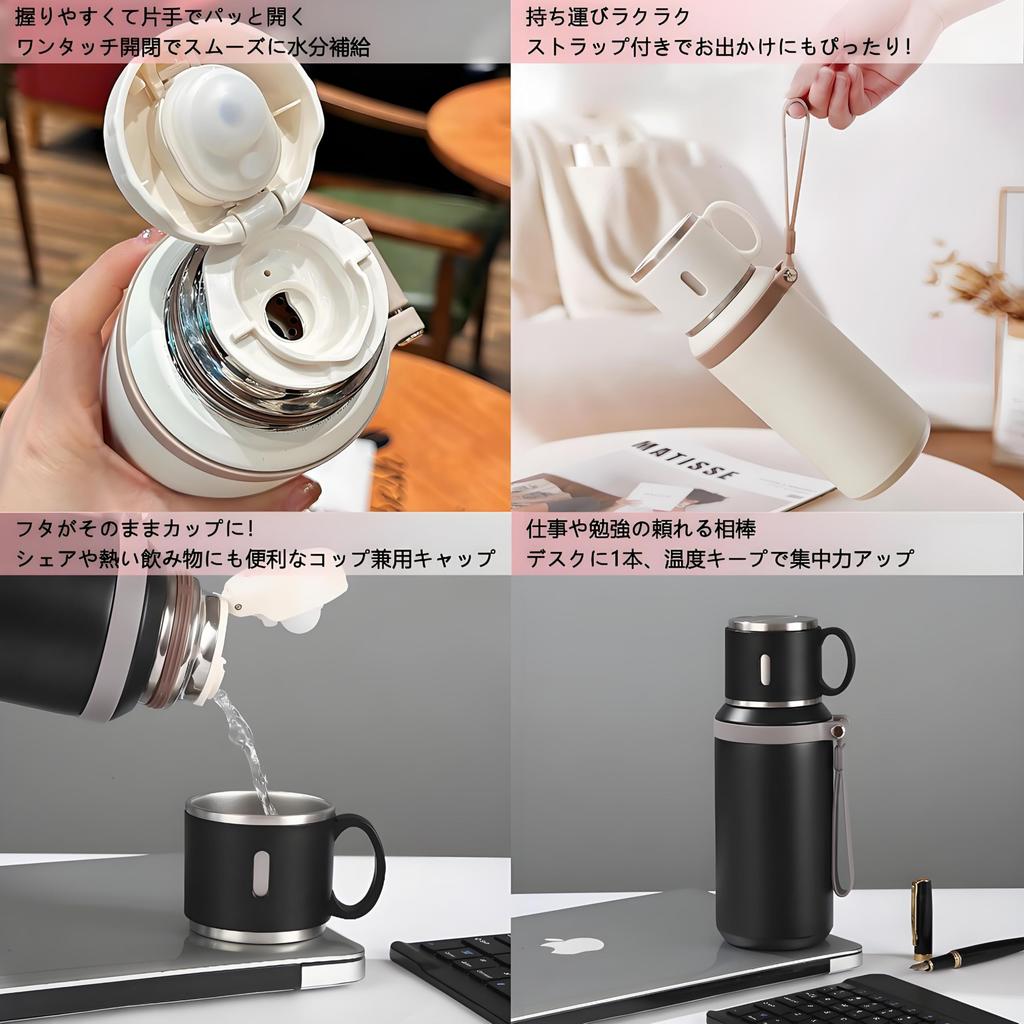 握りやすくて片手でパッと開く
ワンタッチ開閉でスムーズに水分補給

持ち運びラクラク
ストラップ付きでお出かけにもぴったり！

MATISSE

フタがそのままカップに！
シェアや熱い飲み物にも便利なコップ兼用キャップ

仕事や勉強の頼れる相棒
デスクに1本、温度キープで集中力アップ