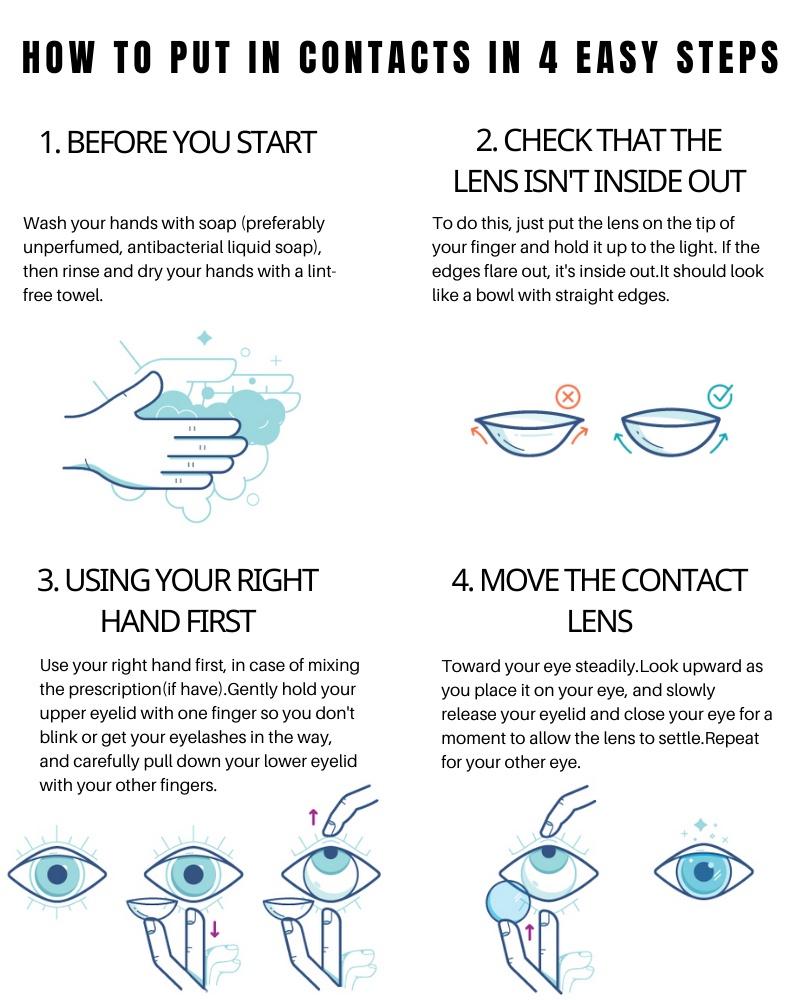 HOW TO PUT IN CONTACTS IN 4 EASY STEPS

1. BEFORE YOU START

Wash your hands with soap (preferably unperfumed, antibacterial liquid soap), then rinse and dry your hands with a lint-free towel.

2. CHECK THAT THE LENS ISN'T INSIDE OUT

To do this, just put the lens on the tip of your finger and hold it up to the light. If the edges flare out, it's inside out.It should look like a bowl with straight edges.

3. USING YOUR RIGHT HAND FIRST

Use your right hand first, in case of mixing the prescription(if have).Gently hold your upper eyelid with one finger so you don't blink or get your eyelashes in the way, and carefully pull down your lower eyelid with your other fingers.

4. MOVE THE CONTACT LENS

Toward your eye steadily.Look upward as you place it on your eye, and slowly release your eyelid and close your eye for a moment to allow the lens to settle.Repeat for your other eye.