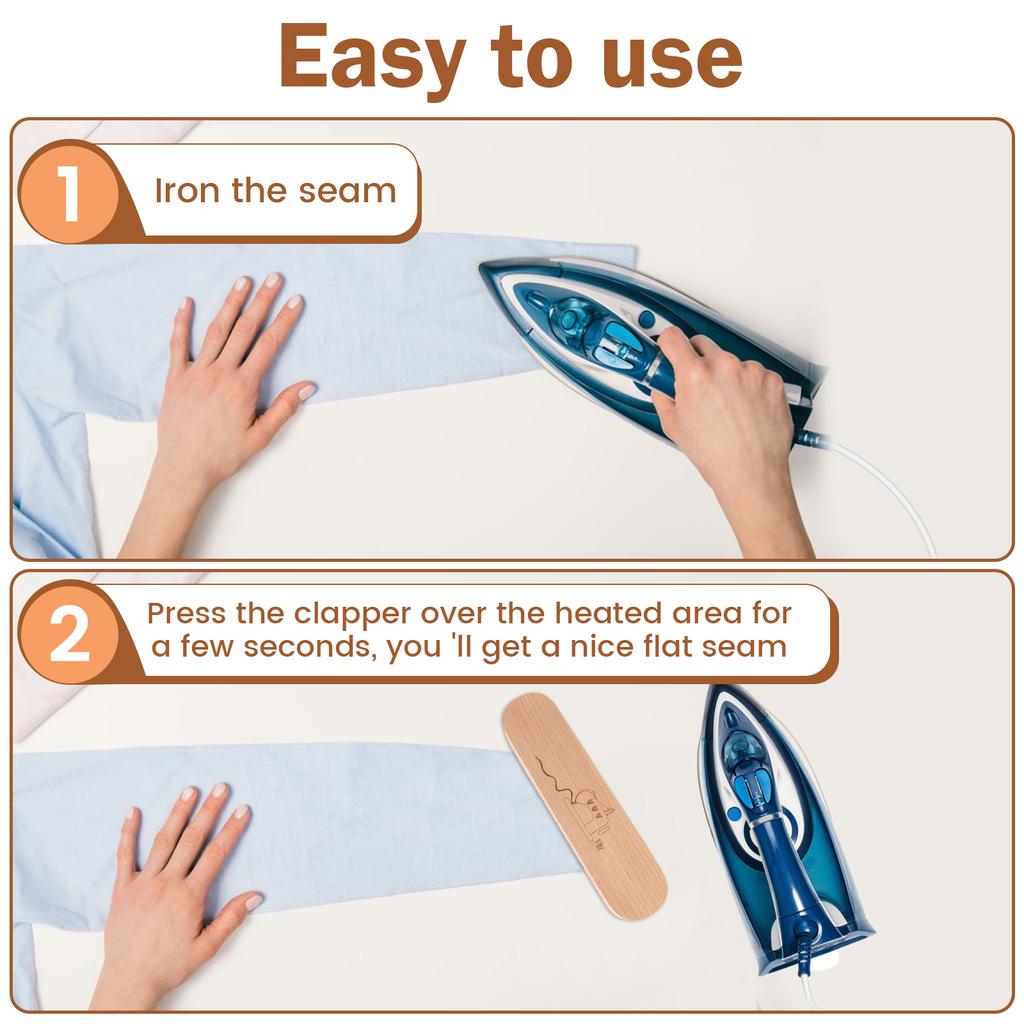 Easy to use

1 Iron the seam

2 Press the clapper over the heated area for a few seconds, you 'll get a nice flat seam