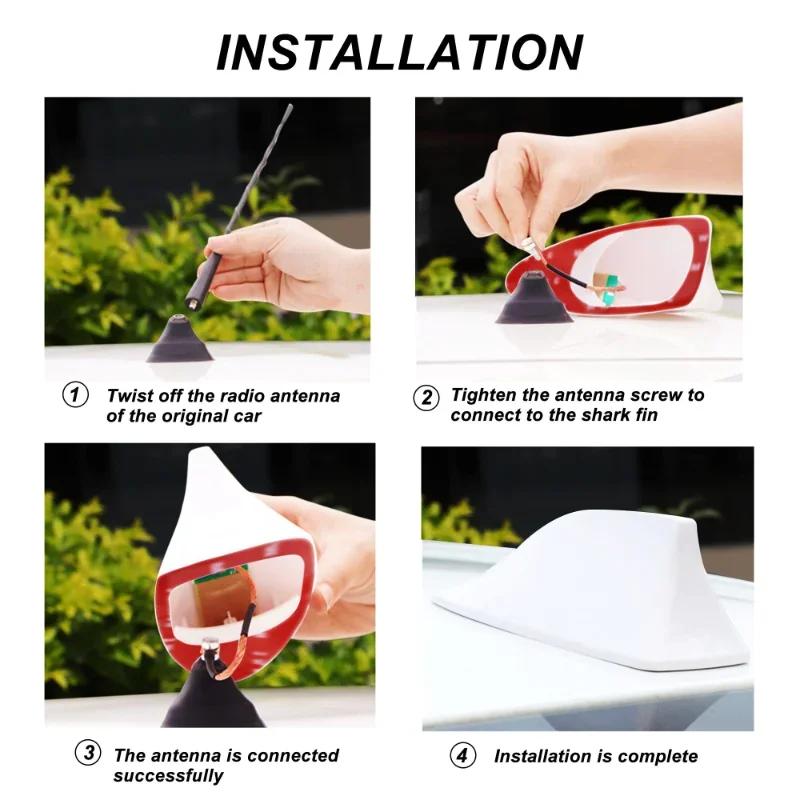 INSTALLATION

1 Twist off the radio antenna of the original car

2 Tighten the antenna screw to connect to the shark fin

3 The antenna is connected successfully

4 Installation is complete