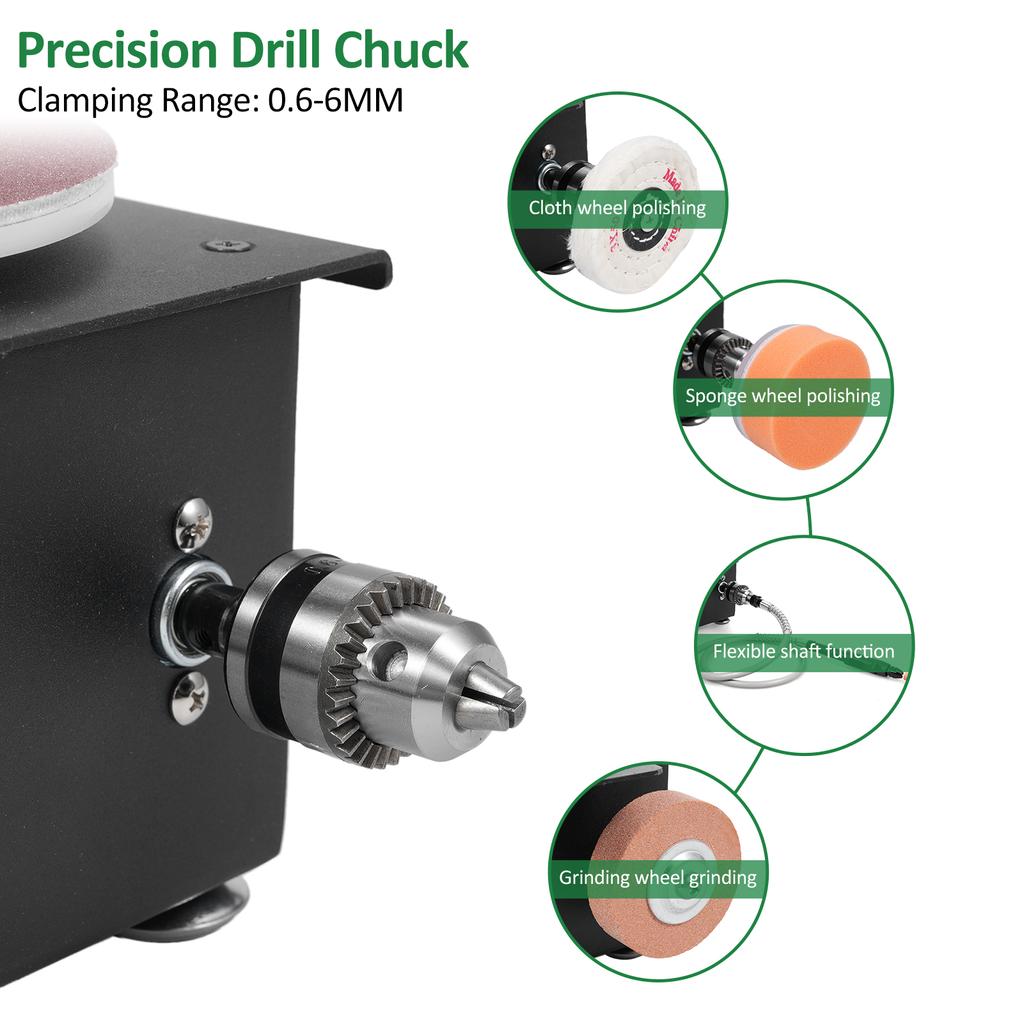 Precision Drill Chuck
Clamping Range: 0.6-6MM

Cloth wheel polishing

Sponge wheel polishing

Flexible shaft function

Grinding wheel grinding