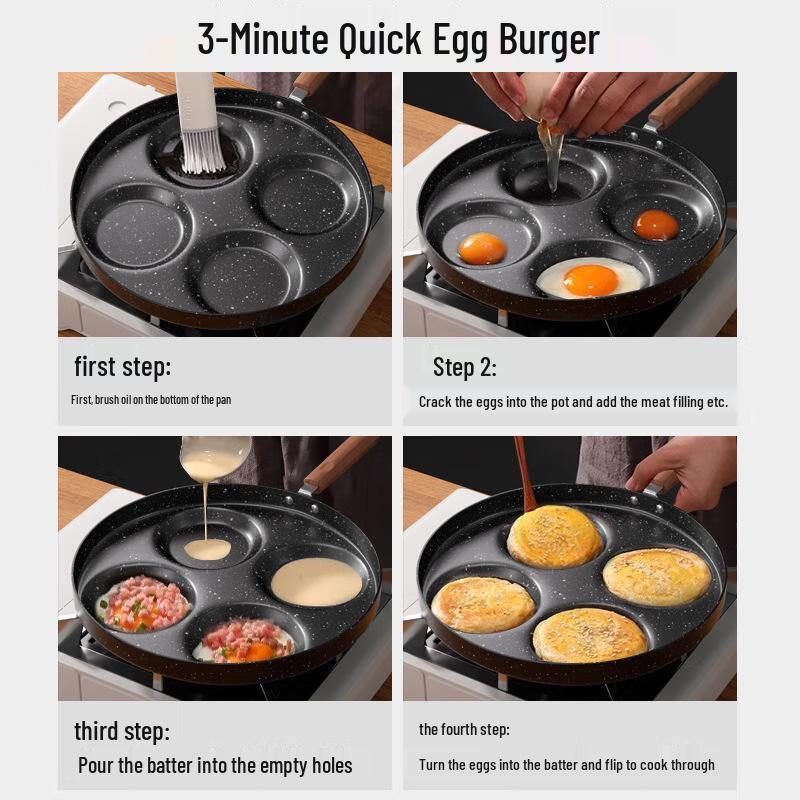 3-Minute Quick Egg Burger

first step:

First, brush oil on the bottom of the pan

Step 2:

Crack the eggs into the pot and add the meat filling etc.

third step:

Pour the batter into the empty holes

the fourth step:

Turn the eggs into the batter and flip to cook through