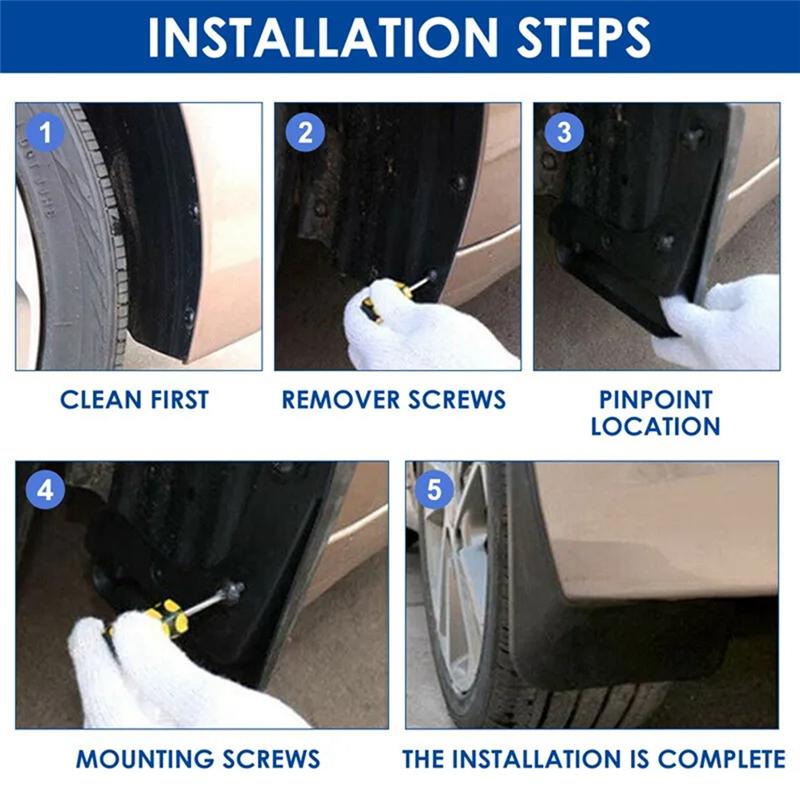 INSTALLATION STEPS

1

CLEAN FIRST

2

REMOVER SCREWS

3

PINPOINT LOCATION

4

MOUNTING SCREWS

5

THE INSTALLATION IS COMPLETE