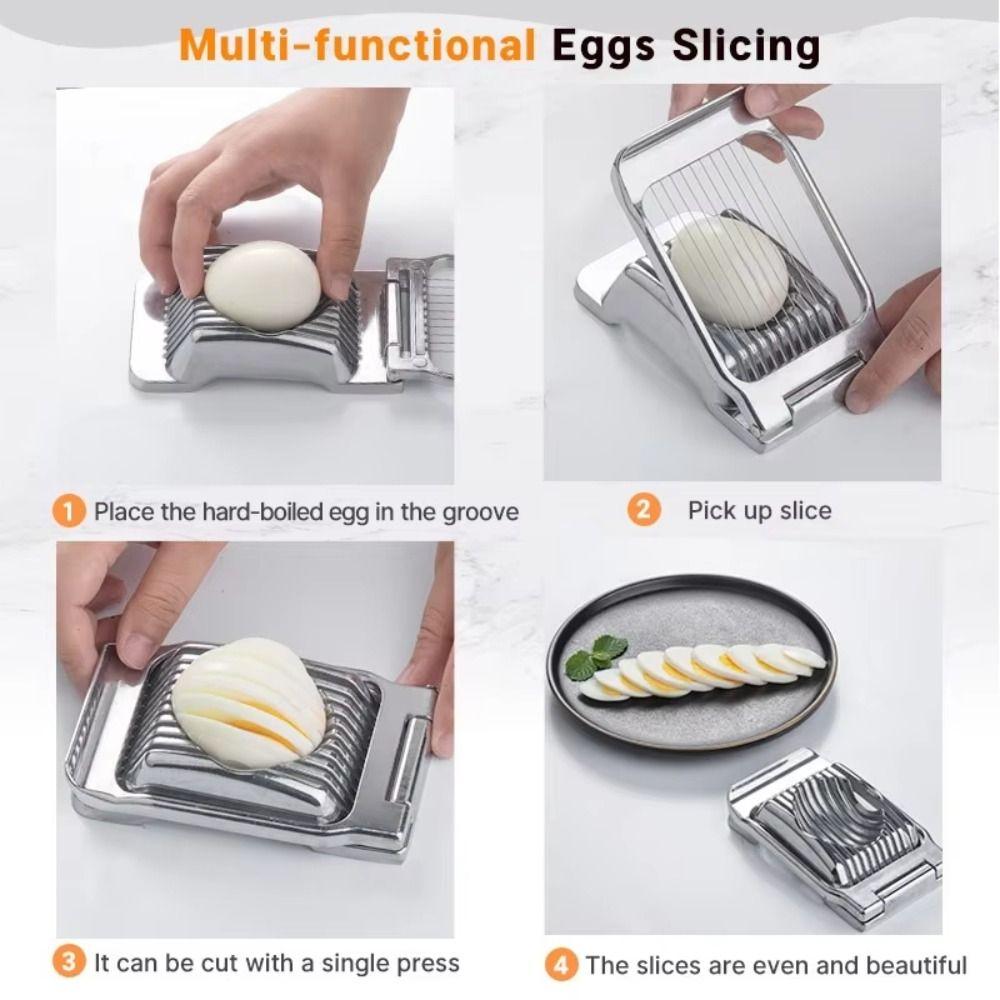 Multi-functional Eggs Slicing

1 Place the hard-boiled egg in the groove

2 Pick up slice

3 It can be cut with a single press

4 The slices are even and beautiful