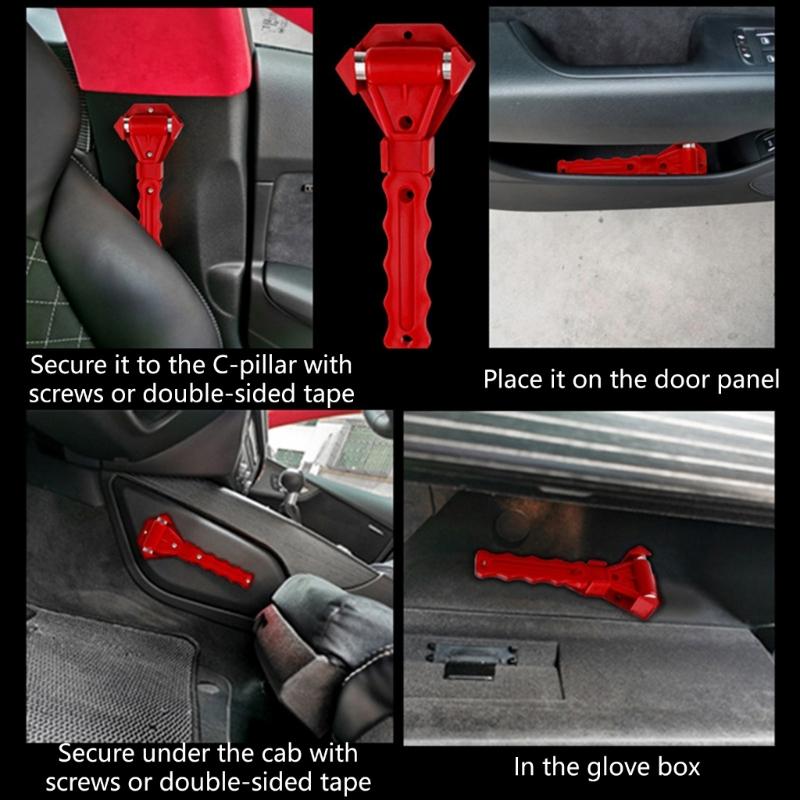 Secure it to the C-pillar with screws or double-sided tape

Place it on the door panel

Secure under the cab with screws or double-sided tape

In the glove box