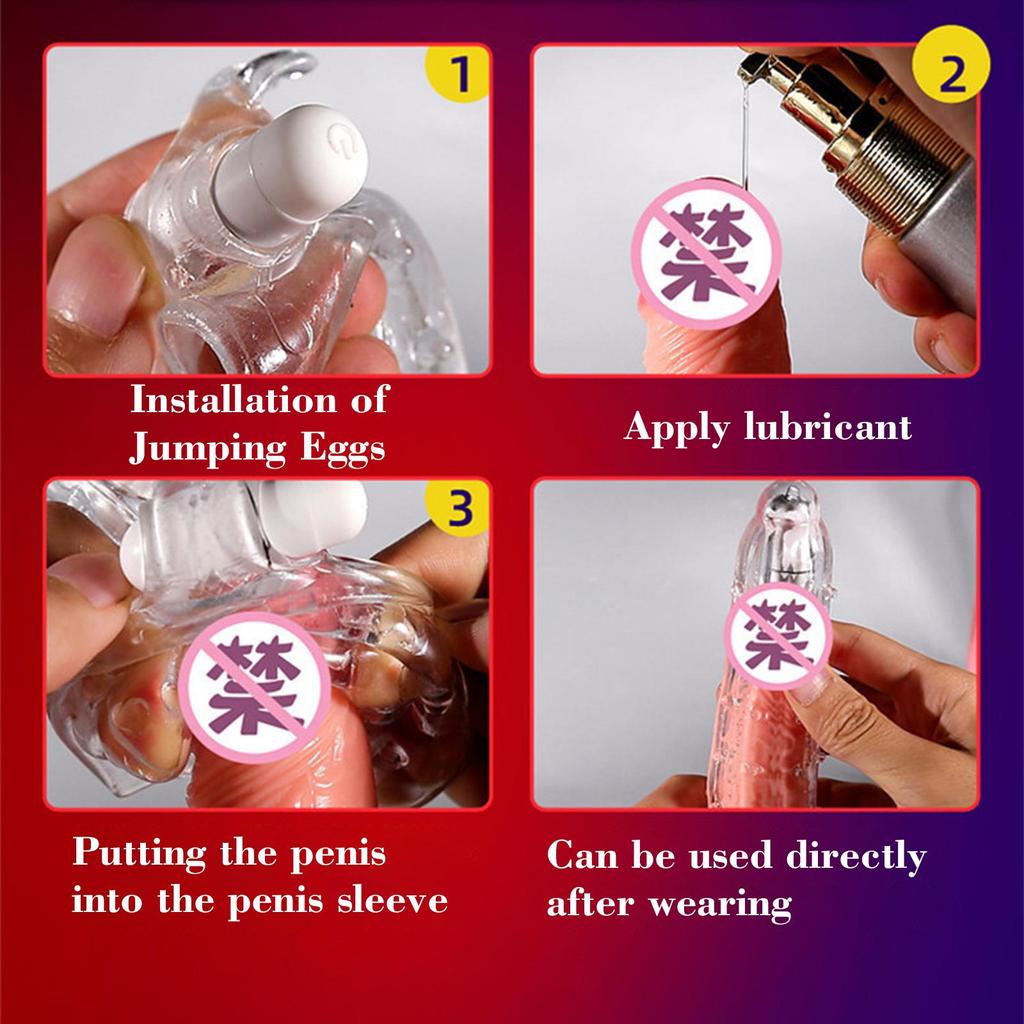 1

Installation of Jumping Eggs

2

禁

Apply lubricant

3

禁

Putting the penis into the penis sleeve

禁

Can be used directly after wearing