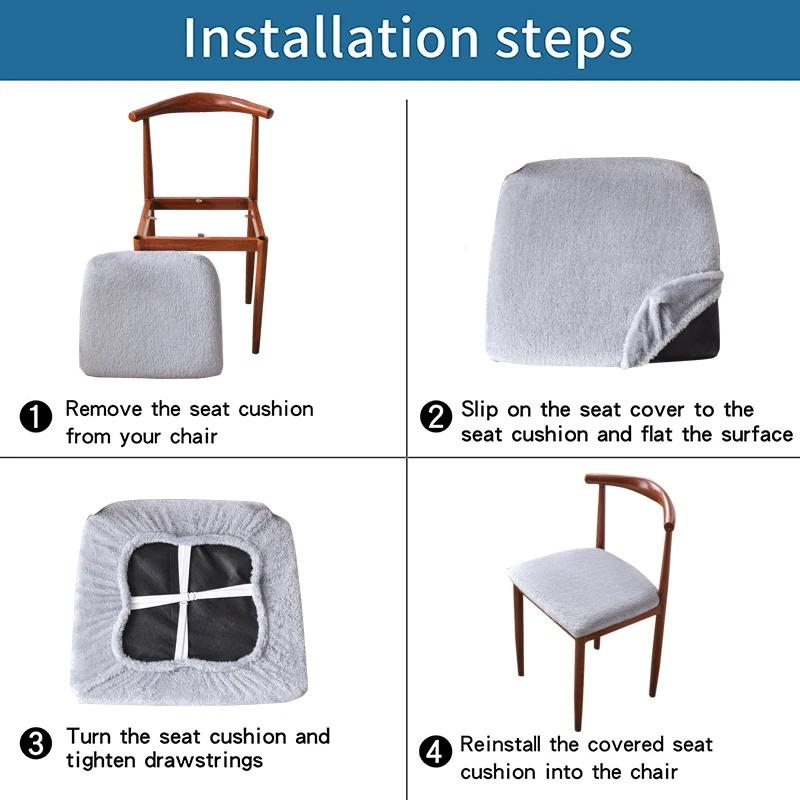 Installation steps

1 Remove the seat cushion from your chair

2 Slip on the seat cover to the seat cushion and flat the surface

3 Turn the seat cushion and tighten drawstrings

4 Reinstall the covered seat cushion into the chair