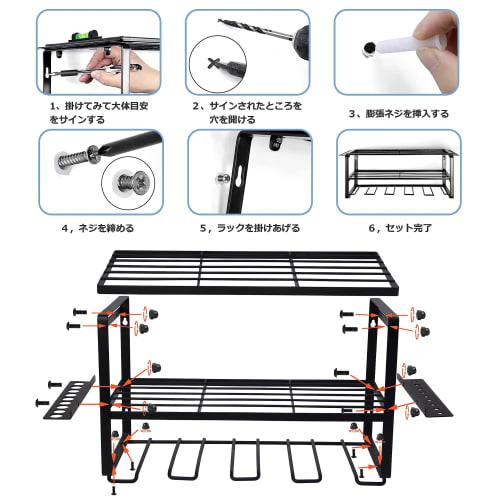 1、掛けてみて大体目安をサインする

2、サインされたところを穴を開ける

3、膨張ネジを挿入する

4，ネジを締める

5，ラックを掛けあげる

6，セット完了