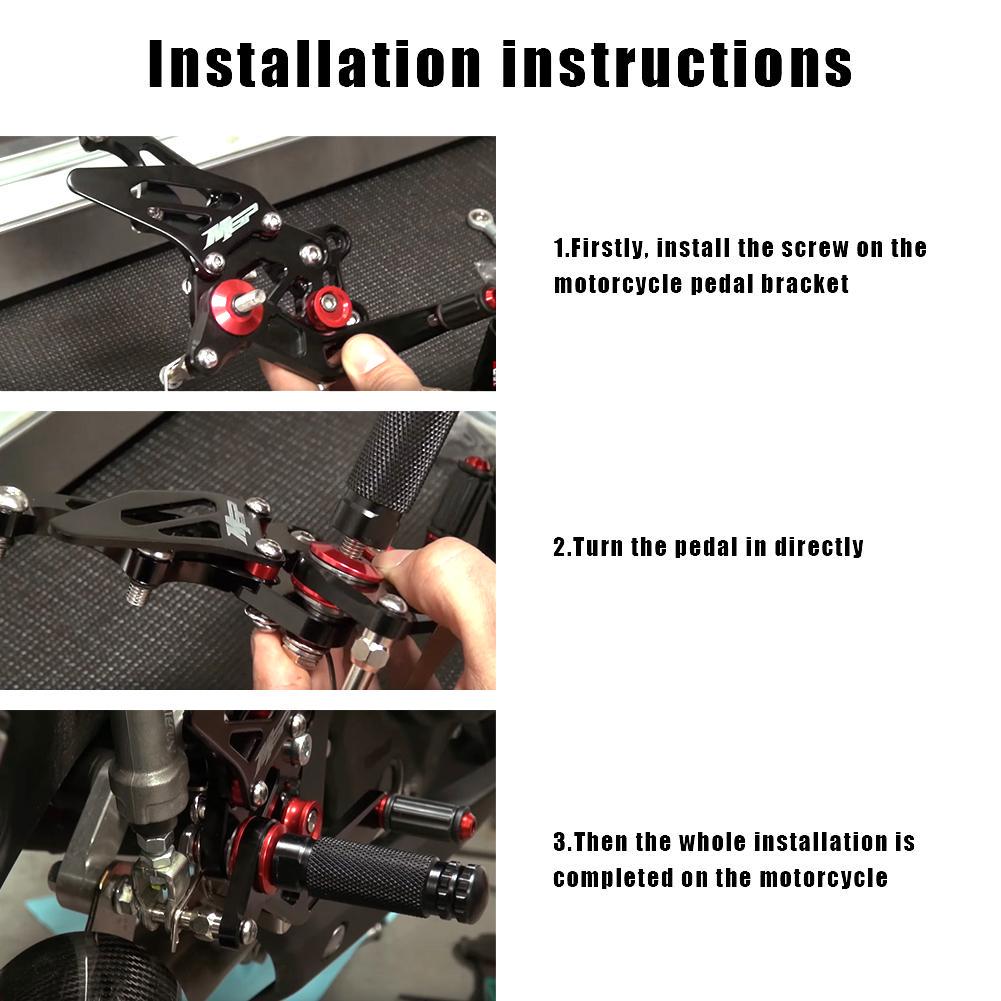 Installation instructions

MSP

1.Firstly, install the screw on the motorcycle pedal bracket

MSP

2.Turn the pedal in directly

3.Then the whole installation is completed on the motorcycle