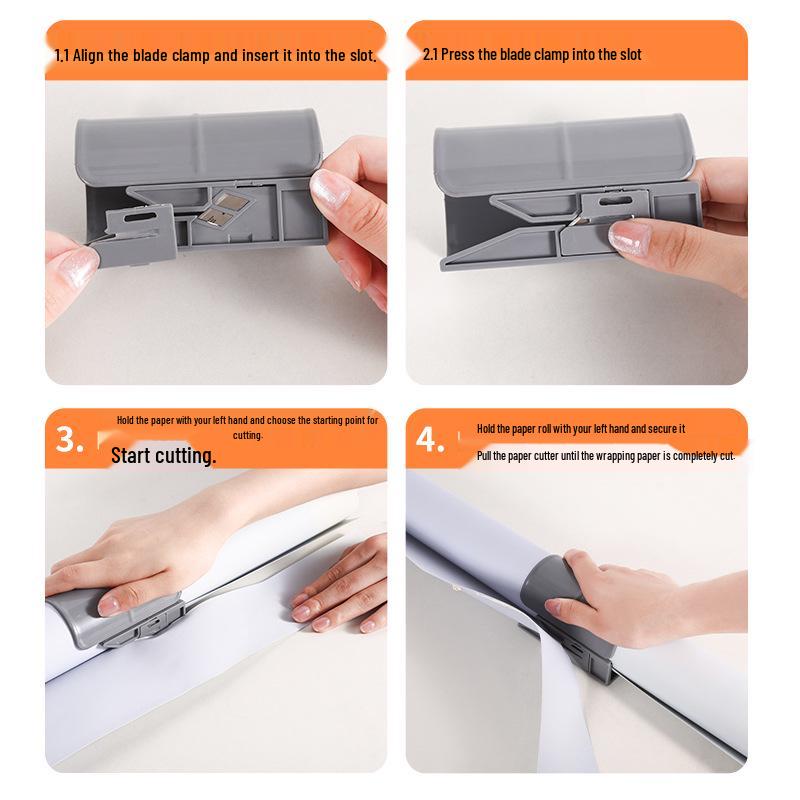 1.1 Align the blade clamp and insert it into the slot.

2.1 Press the blade clamp into the slot

3. Hold the paper with your left hand and choose the starting point for cutting.

Start cutting.

4. Hold the paper roll with your left hand and secure it

Pull the paper cutter until the wrapping paper is completely cut.