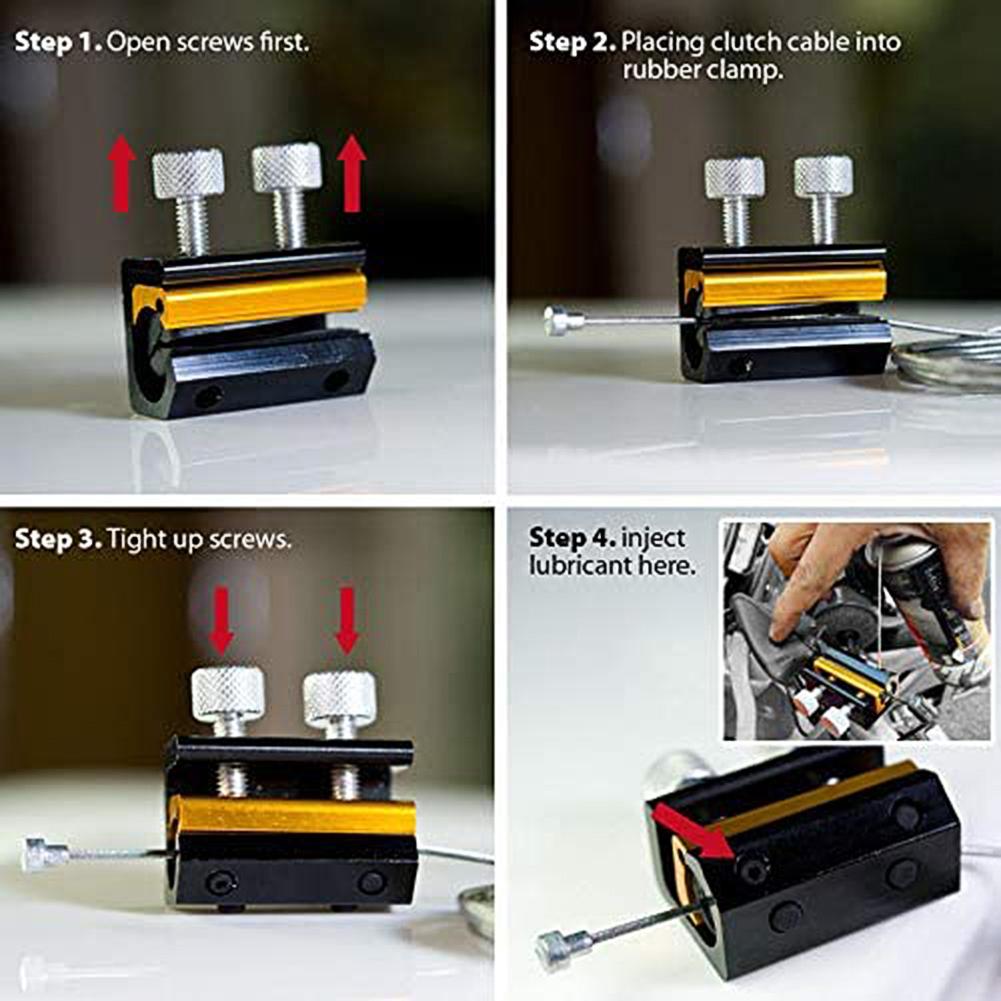 Step 1. Open screws first.

Step 2. Placing clutch cable into rubber clamp.

Step 3. Tight up screws.

Step 4. inject lubricant here.