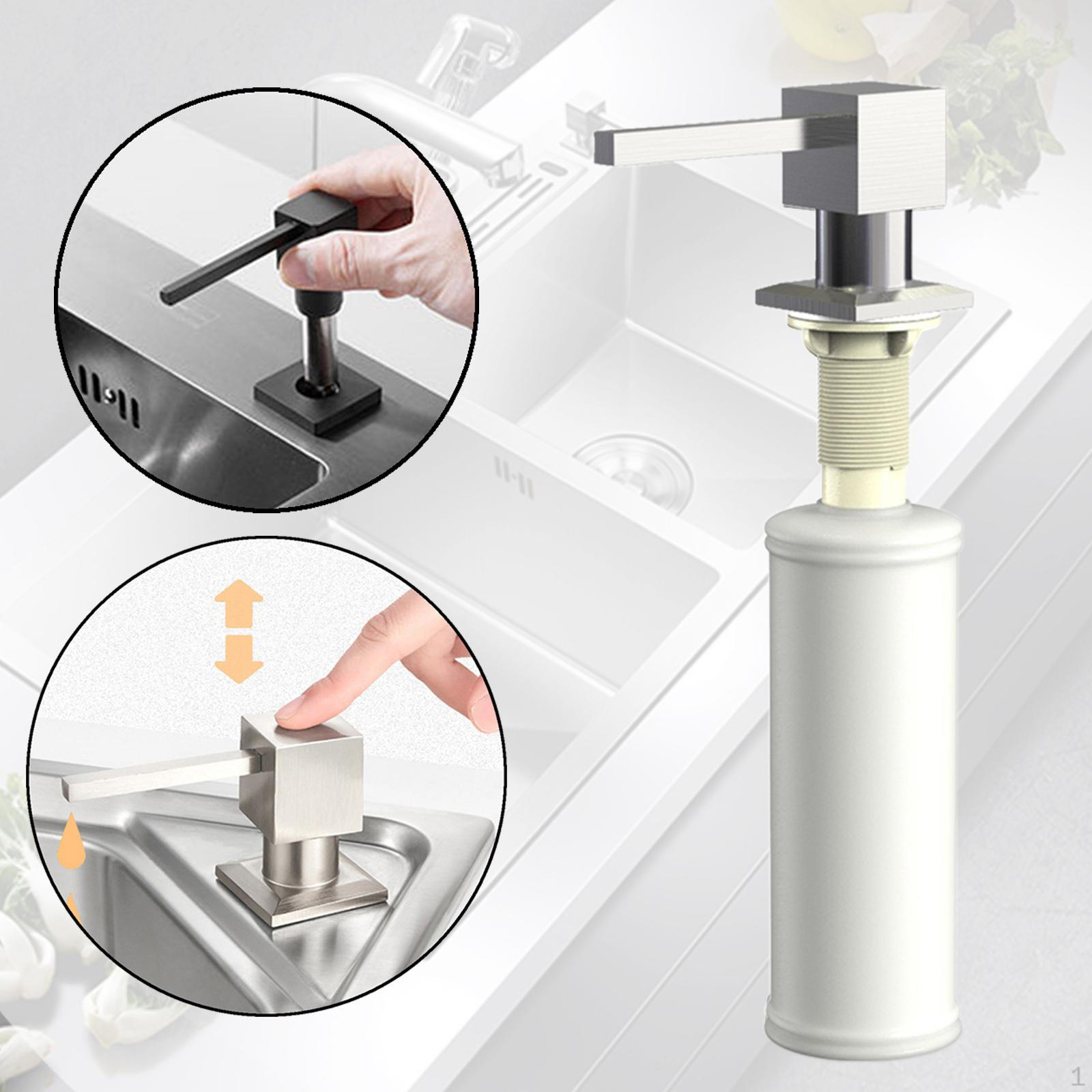 1