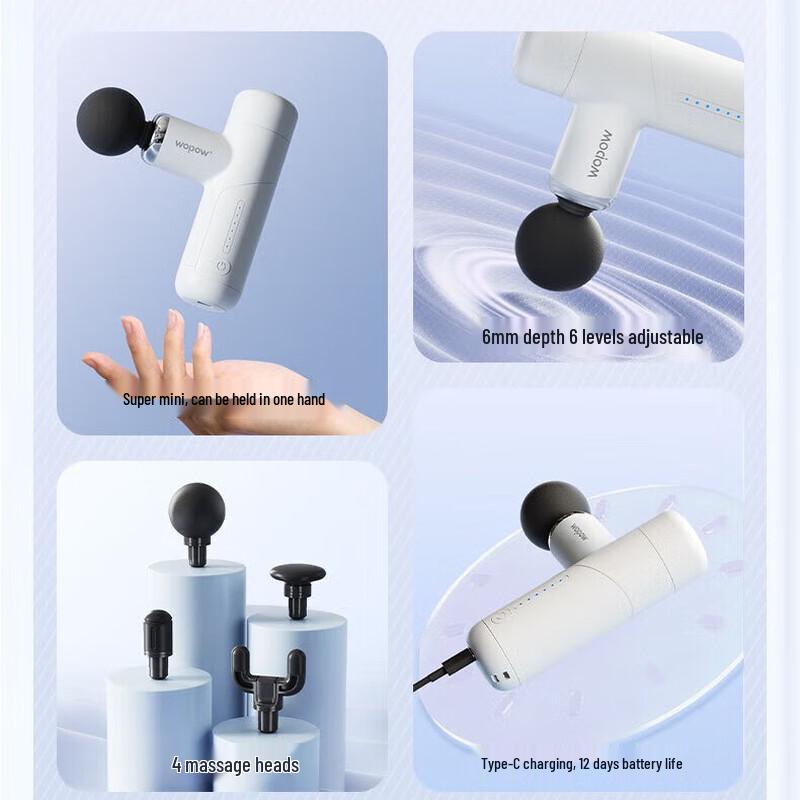 wopow

Super mini, can be held in one hand

wopow

6mm depth 6 levels adjustable

4 massage heads

wopow

Type-C charging, 12 days battery life