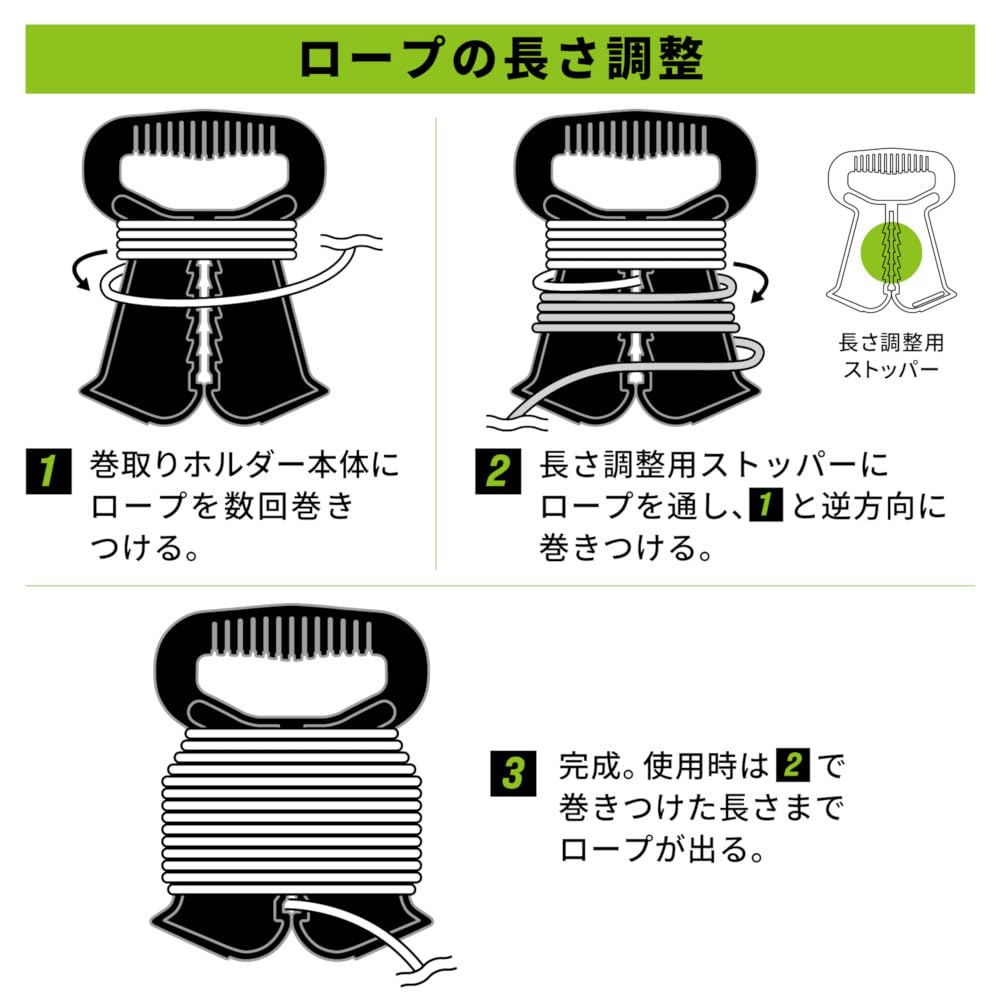 ロープの長さ調整

長さ調整用ストッパー

1 巻取りホルダー本体にロープを数回巻きつける。

2 長さ調整用ストッパーにロープを通し、1 と逆方向に巻きつける。

3 完成。使用時は 2 で巻きつけた長さまでロープが出る。