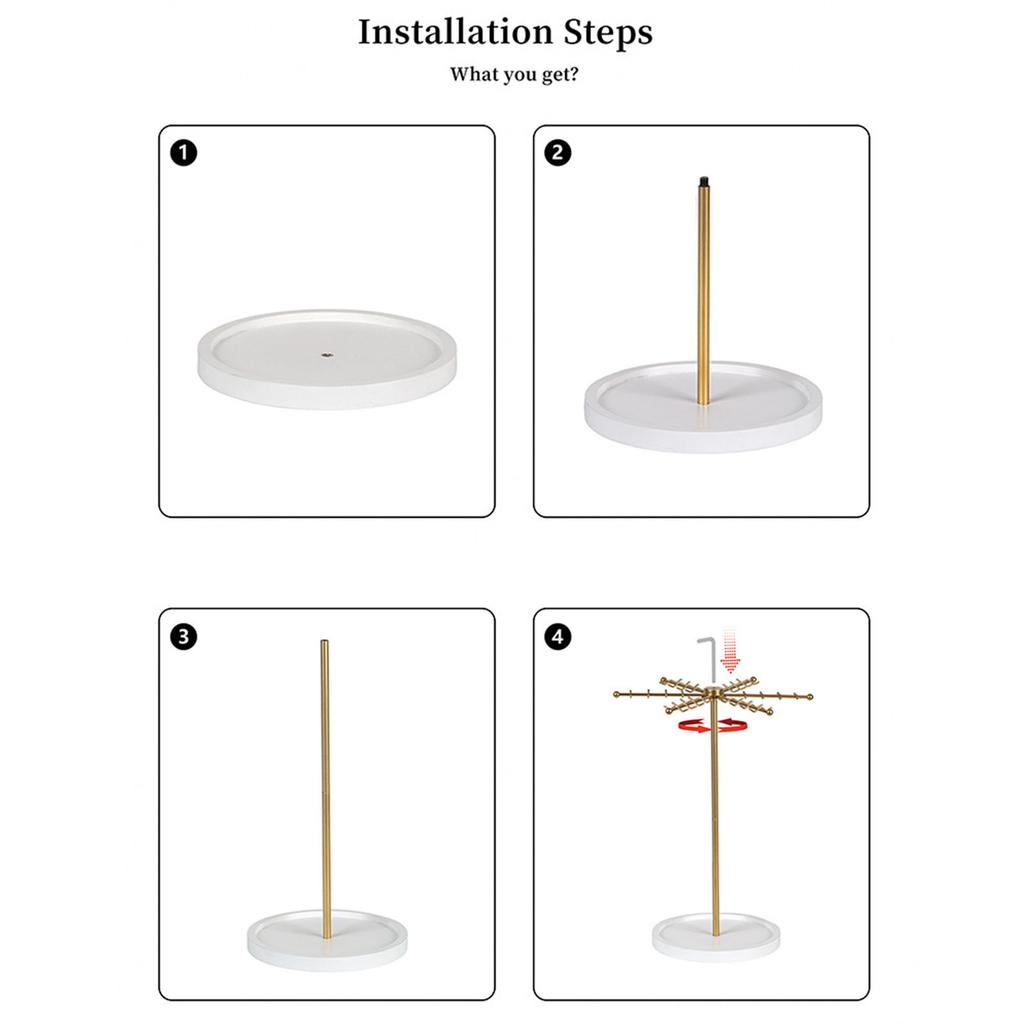 Installation Steps

What you get?

1

2

3

4