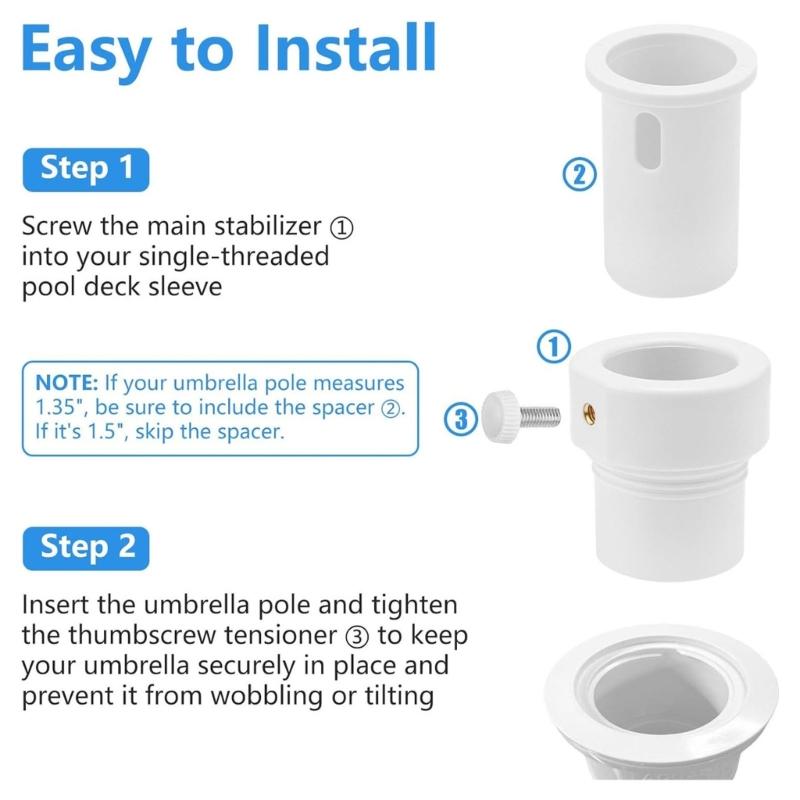 Easy to Install

Step 1

Screw the main stabilizer ① into your single-threaded pool deck sleeve

NOTE: If your umbrella pole measures 1.35", be sure to include the spacer ②. If it's 1.5", skip the spacer.

Step 2

Insert the umbrella pole and tighten the thumbscrew tensioner ③ to keep your umbrella securely in place and prevent it from wobbling or tilting

②

①

③