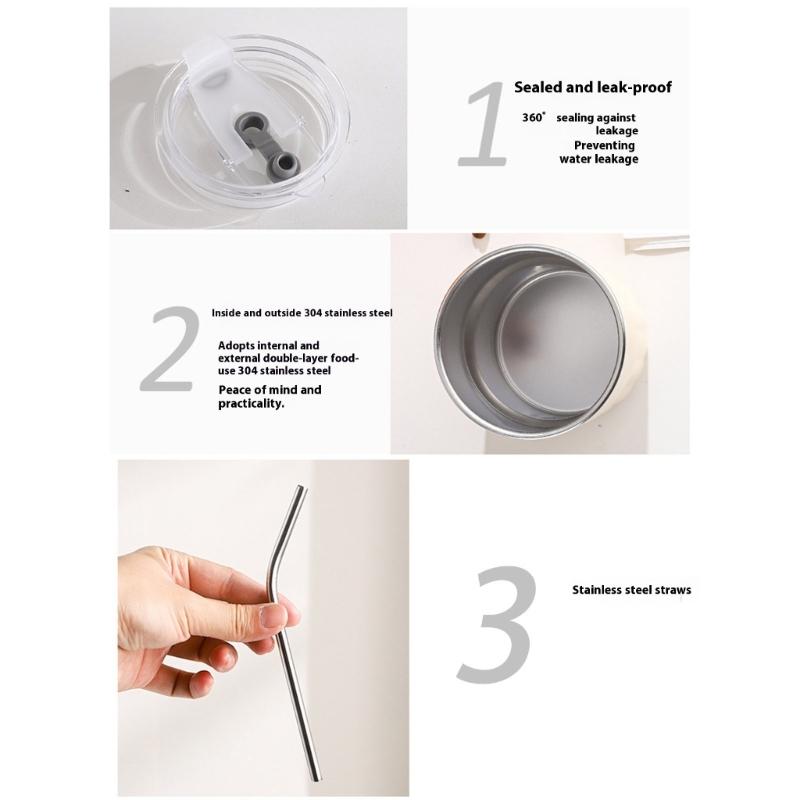 1
Sealed and leak-proof
360° sealing against leakage
Preventing water leakage

2
Inside and outside 304 stainless steel
Adopts internal and external double-layer food-use 304 stainless steel
Peace of mind and practicality.

3
Stainless steel straws