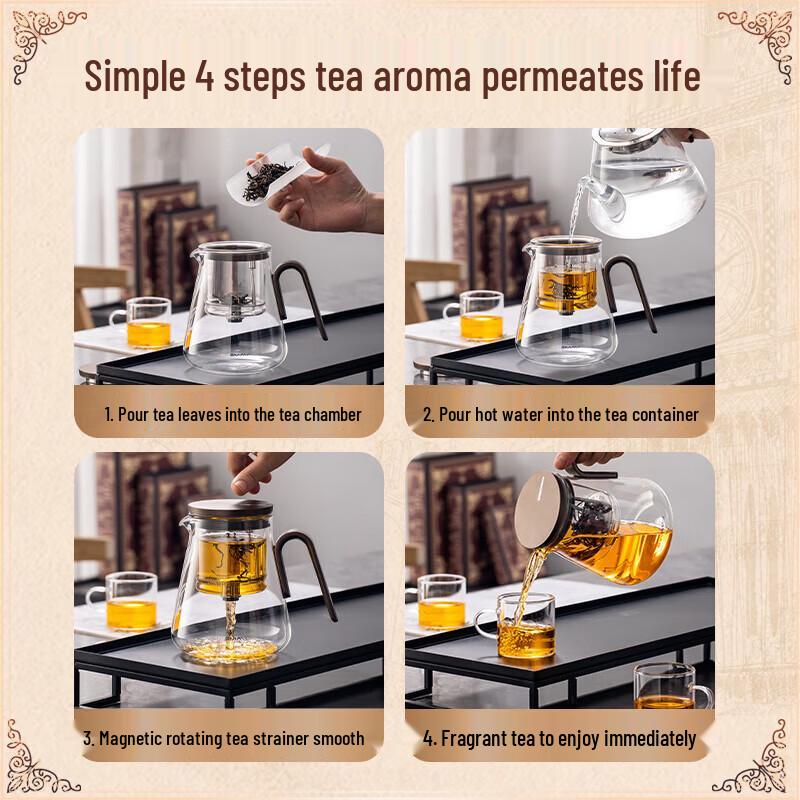 Simple 4 steps tea aroma permeates life

1. Pour tea leaves into the tea chamber

2. Pour hot water into the tea container

3. Magnetic rotating tea strainer smooth

4. Fragrant tea to enjoy immediately