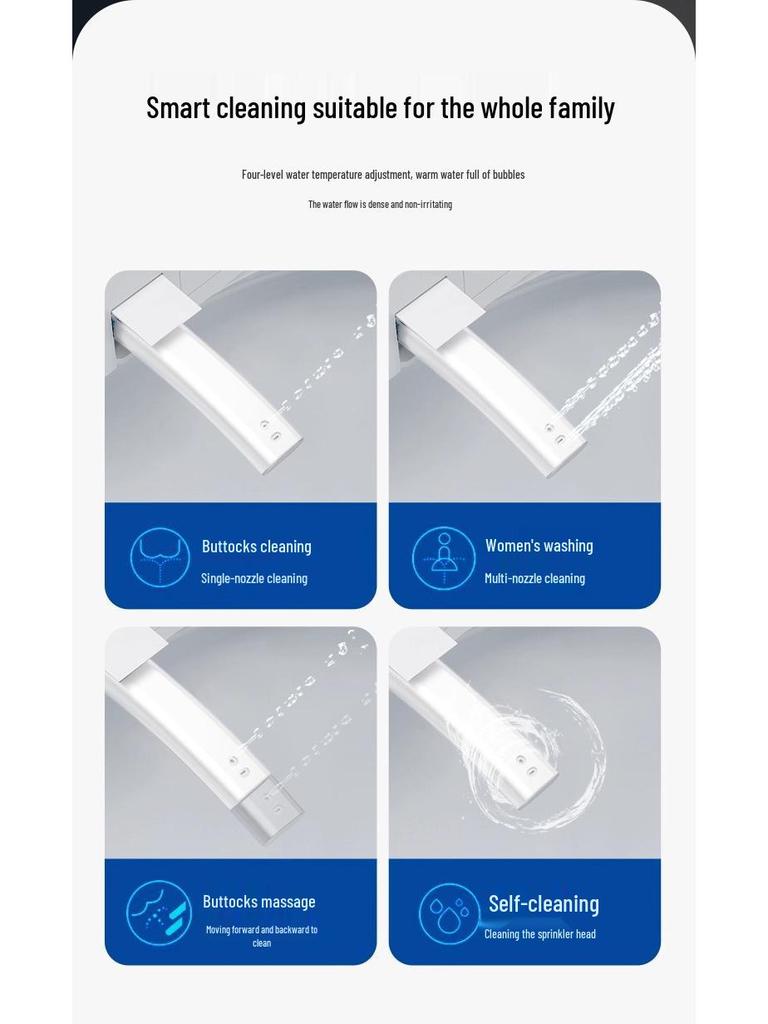 Smart cleaning suitable for the whole family

Four-level water temperature adjustment, warm water full of bubbles

The water flow is dense and non-irritating

Buttocks cleaning
Single-nozzle cleaning

Women's washing
Multi-nozzle cleaning

Buttocks massage
Moving forward and backward to clean

Self-cleaning
Cleaning the sprinkler head