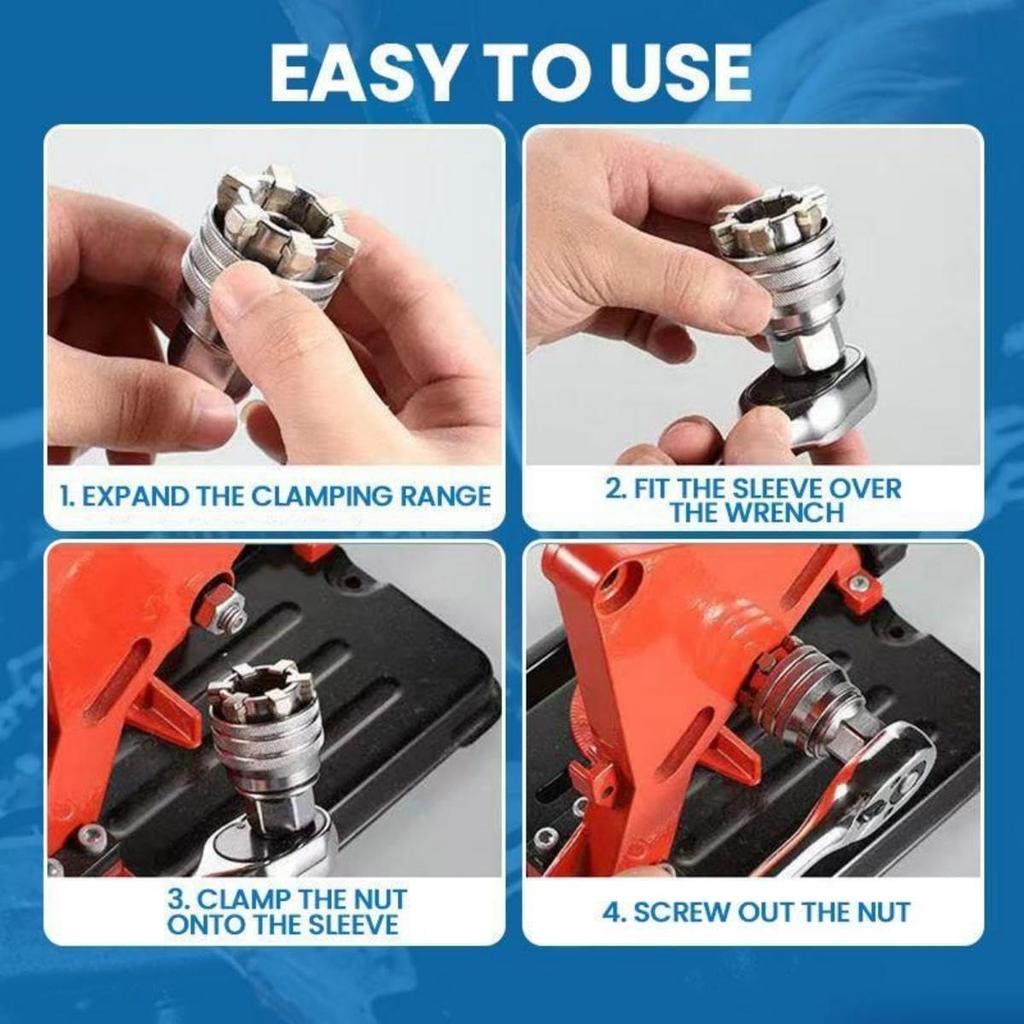 EASY TO USE

1. EXPAND THE CLAMPING RANGE

2. FIT THE SLEEVE OVER THE WRENCH

3. CLAMP THE NUT ONTO THE SLEEVE

4. SCREW OUT THE NUT