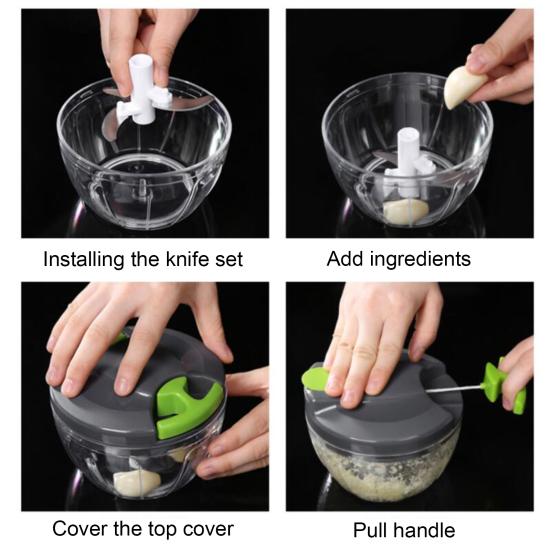 Installing the knife set

Add ingredients

Cover the top cover

Pull handle