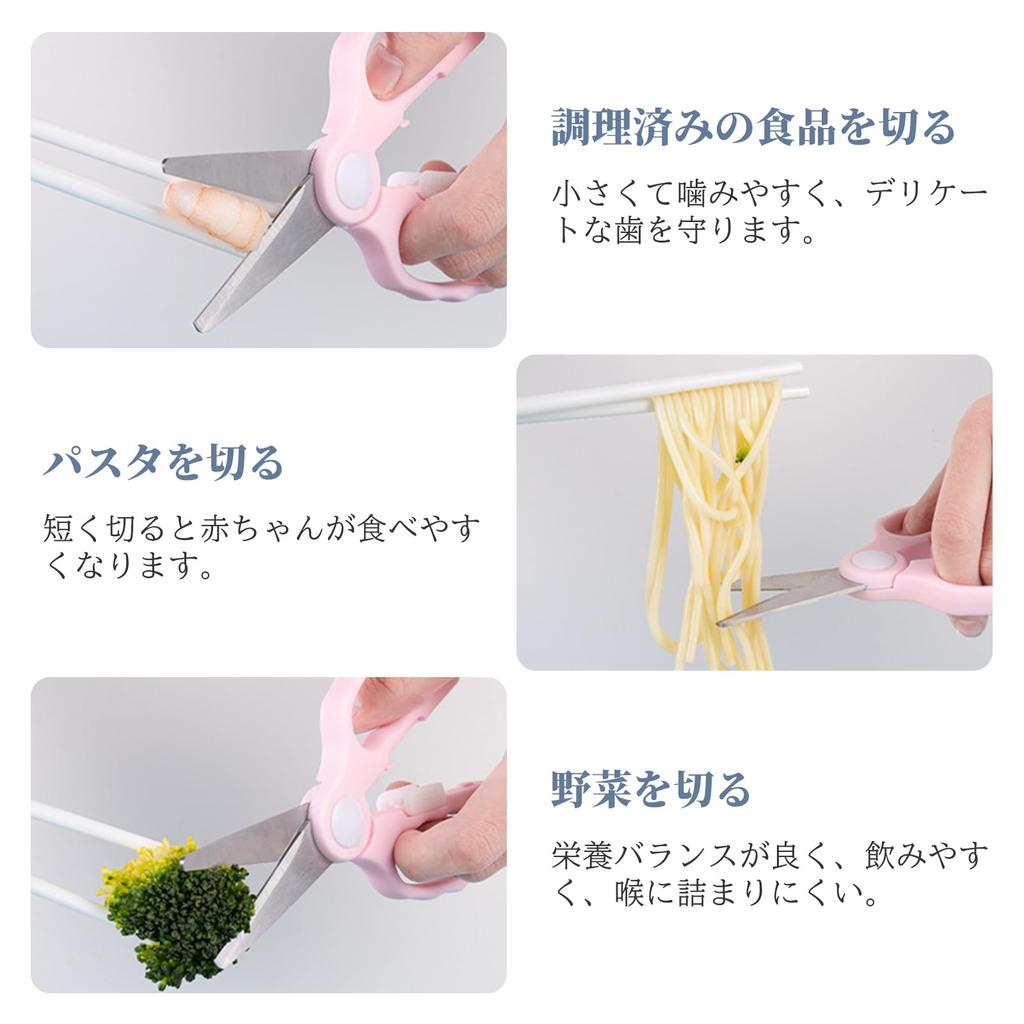 調理済みの食品を切る

小さくて噛みやすく、デリケートな歯を守ります。

パスタを切る

短く切ると赤ちゃんが食べやすくなります。

野菜を切る

栄養バランスが良く、飲みやすく、喉に詰まりにくい。