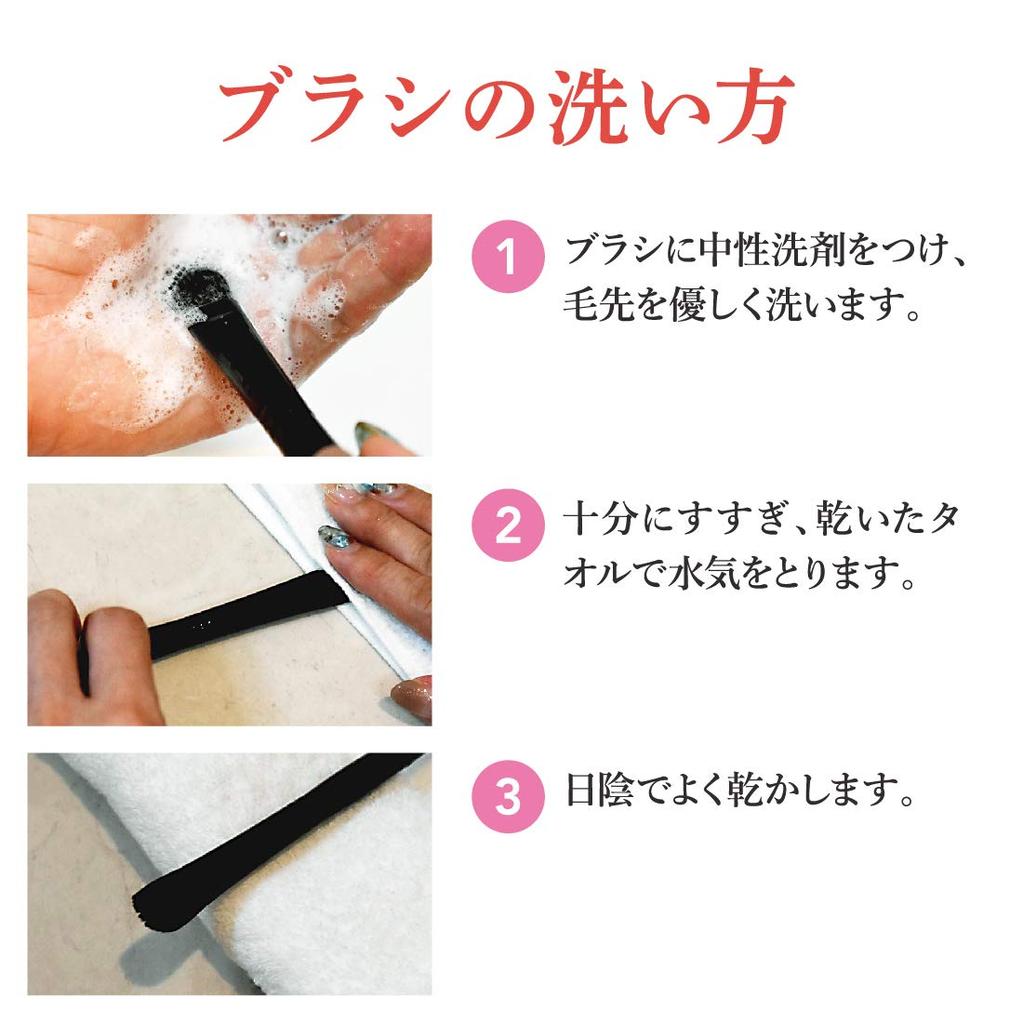 ブラシの洗い方

1 ブラシに中性洗剤をつけ、毛先を優しく洗います。

2 十分にすすぎ、乾いたタオルで水気をとります。

3 日陰でよく乾かします。