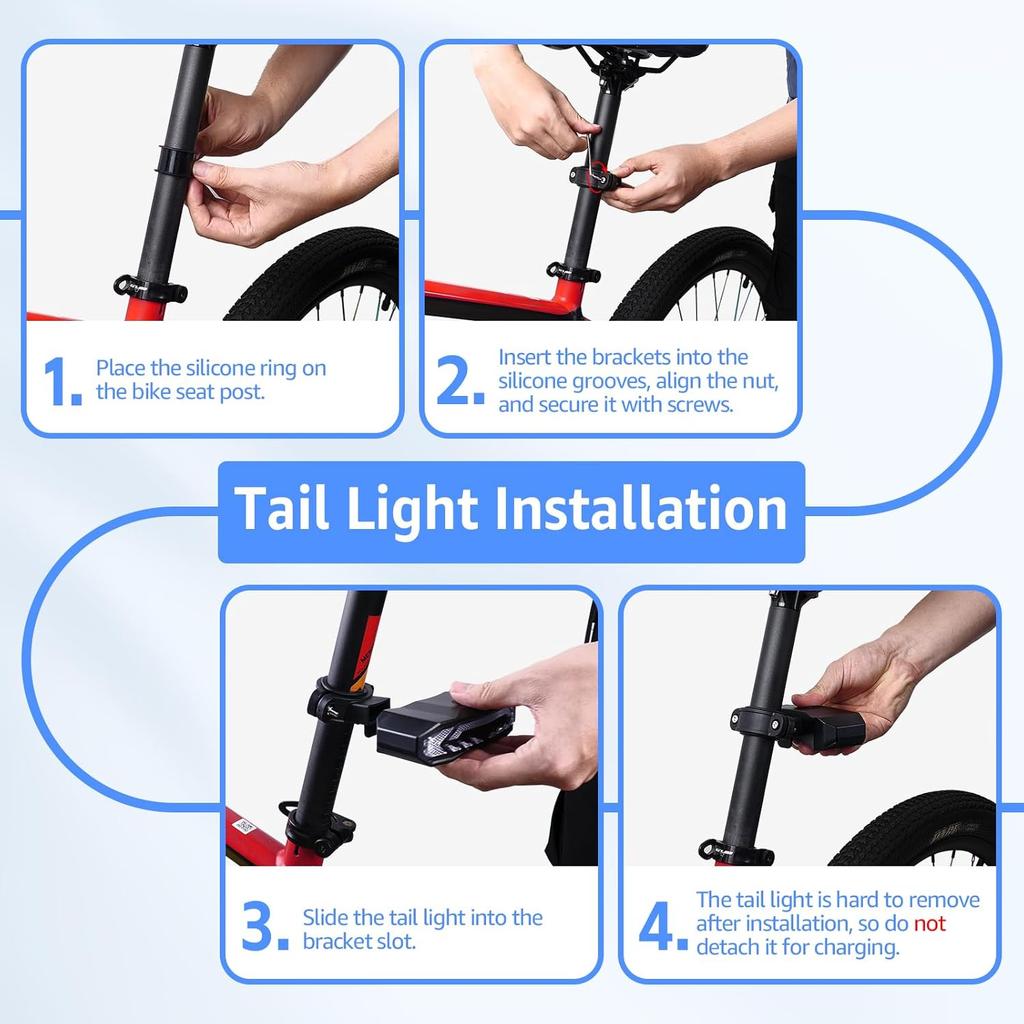 1. Place the silicone ring on the bike seat post.

2. Insert the brackets into the silicone grooves, align the nut, and secure it with screws.

Tail Light Installation

3. Slide the tail light into the bracket slot.

4. The tail light is hard to remove after installation, so do not detach it for charging.