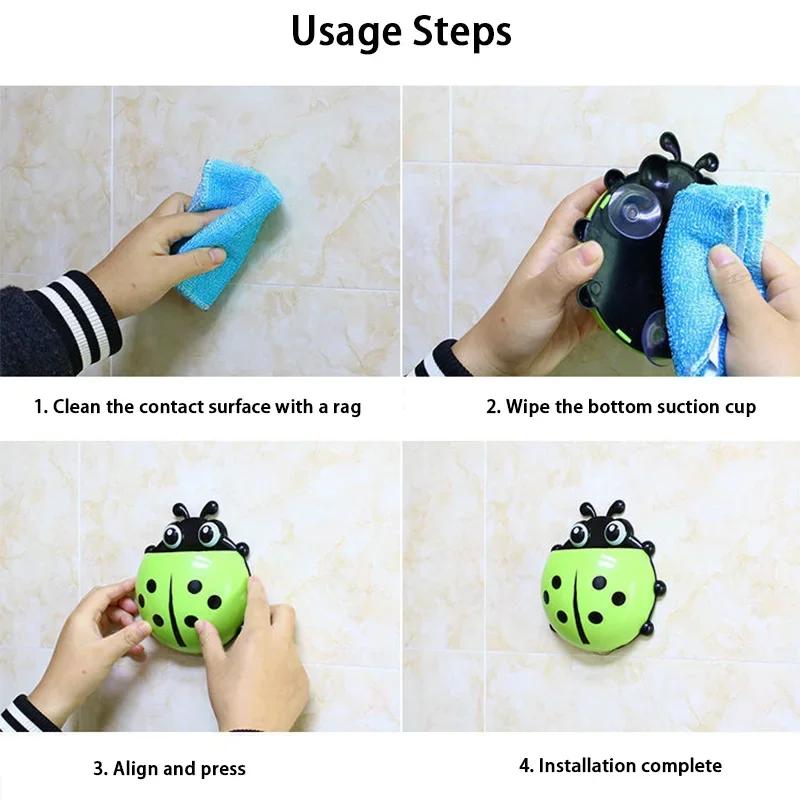 Usage Steps

1. Clean the contact surface with a rag

2. Wipe the bottom suction cup

3. Align and press

4. Installation complete