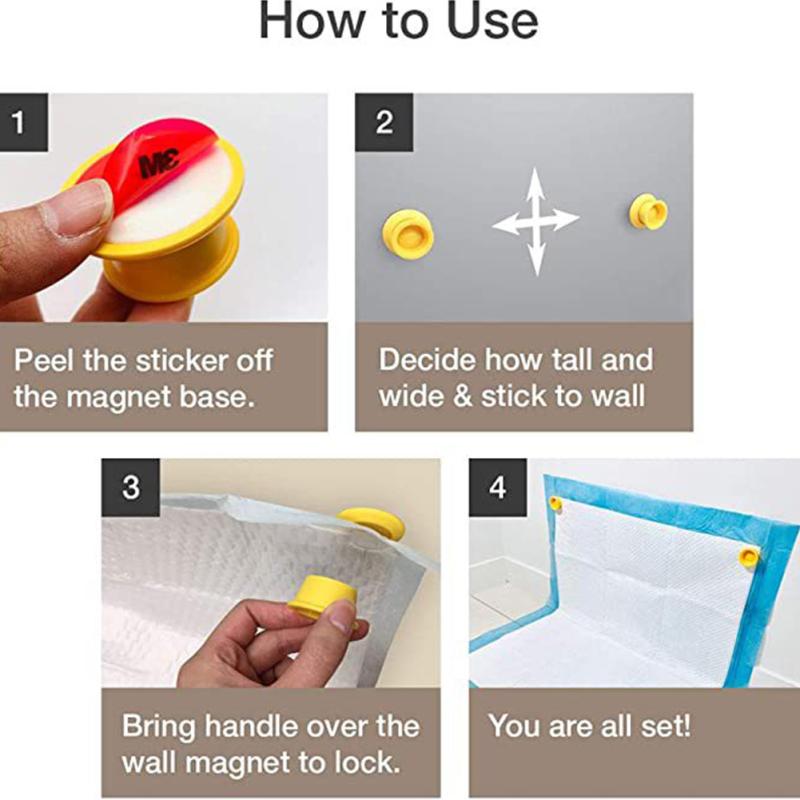 How to Use

1

3M

Peel the sticker off the magnet base.

2

Decide how tall and wide & stick to wall

3

Bring handle over the wall magnet to lock.

4

You are all set!