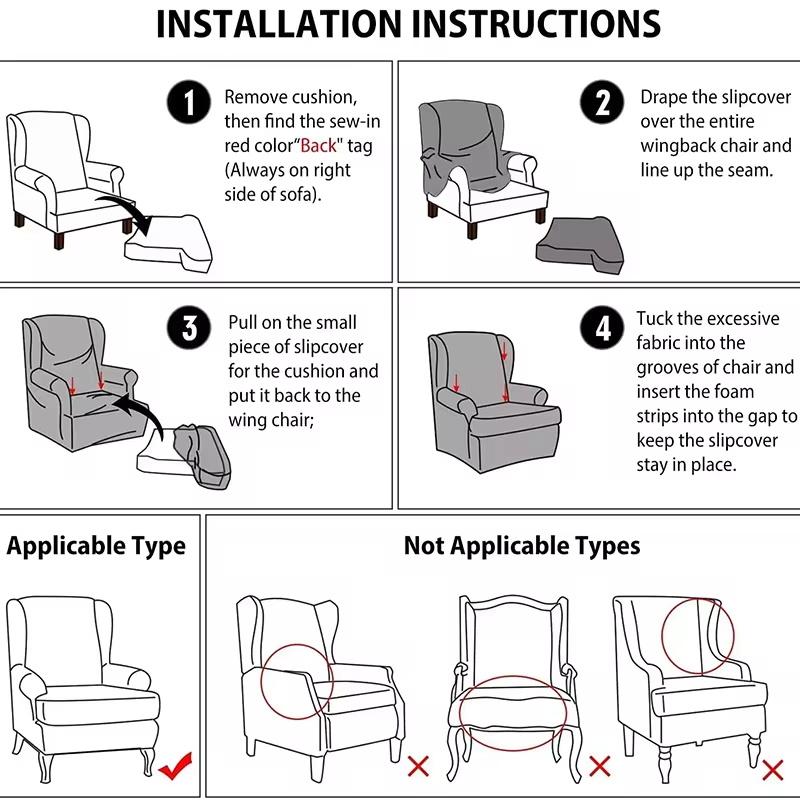 INSTALLATION INSTRUCTIONS

1 Remove cushion, then find the sew-in red color"Back" tag (Always on right side of sofa).

2 Drape the slipcover over the entire wingback chair and line up the seam.

3 Pull on the small piece of slipcover for the cushion and put it back to the wing chair;

4 Tuck the excessive fabric into the grooves of chair and insert the foam strips into the gap to keep the slipcover stay in place.

Applicable Type

Not Applicable Types