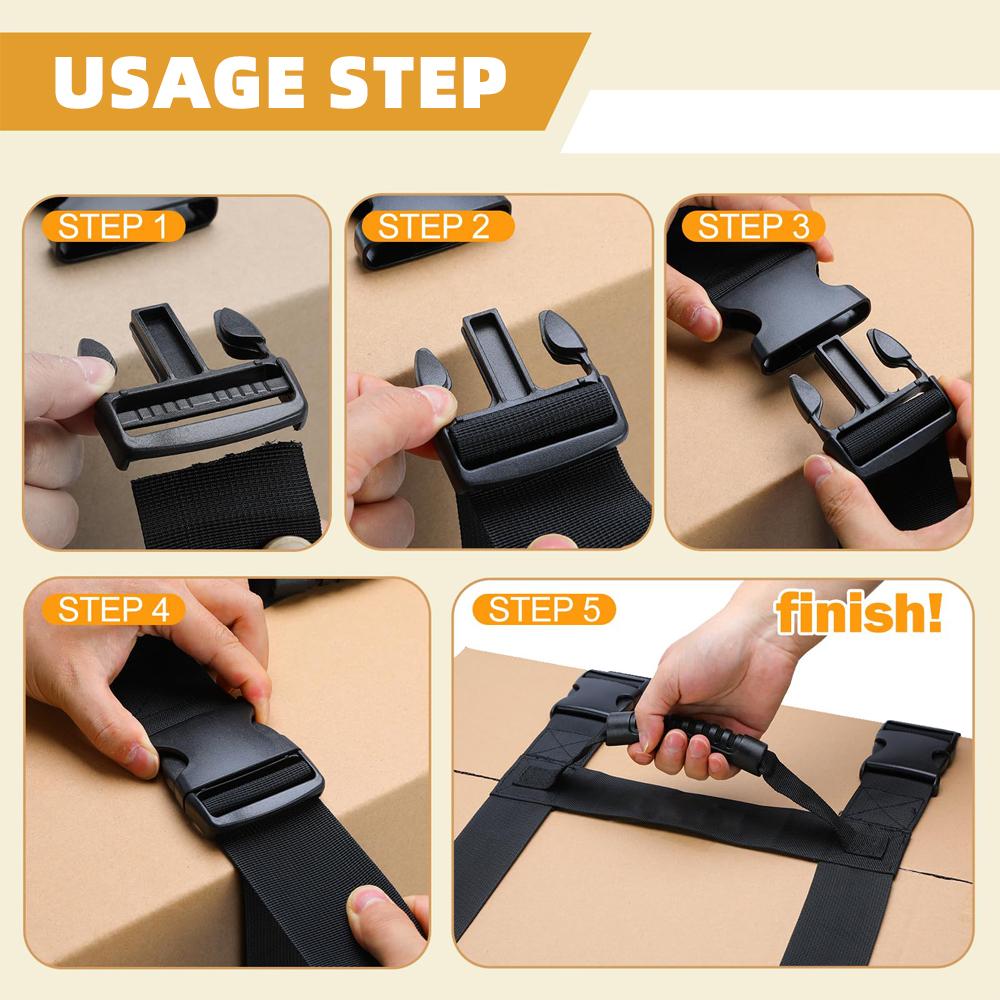 USAGE STEP

STEP 1

STEP 2

STEP 3

STEP 4

STEP 5

finish!