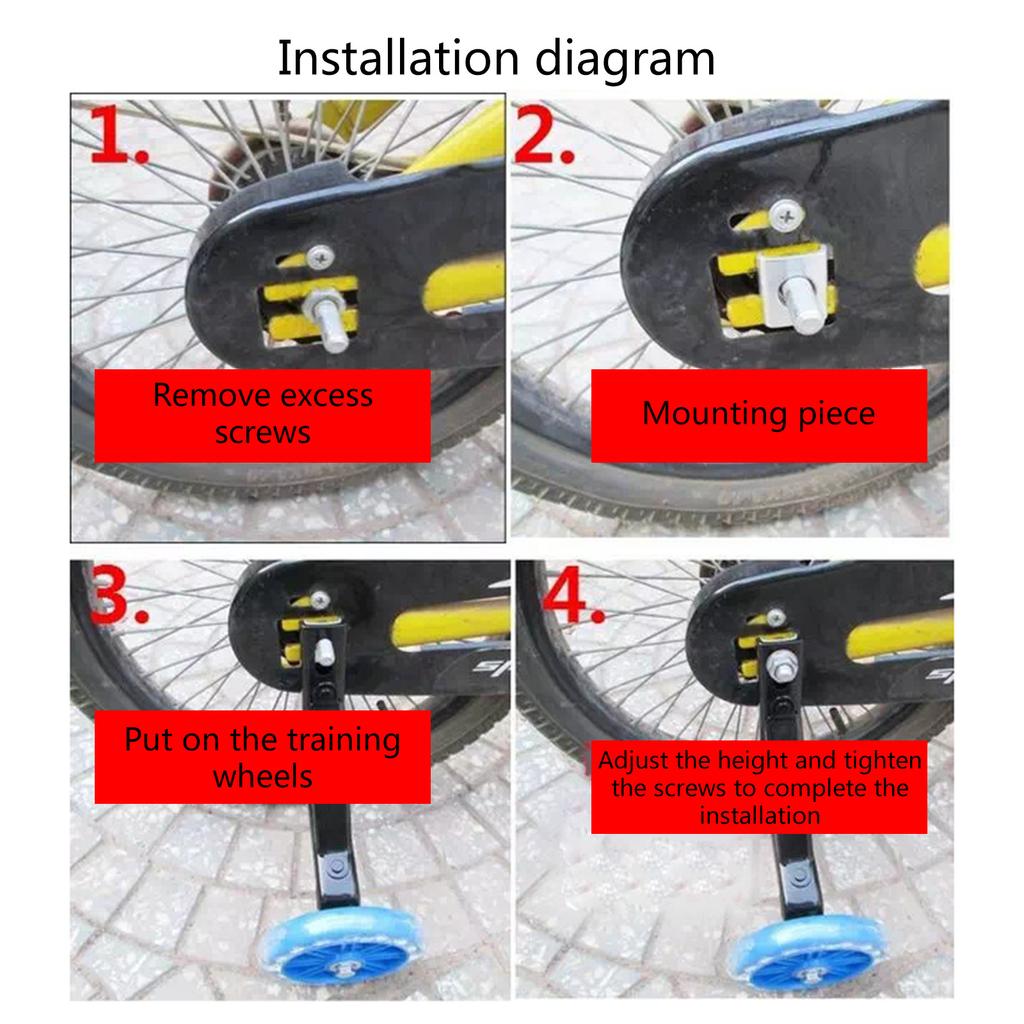 Installation diagram

1.

Remove excess screws

2.

Mounting piece

3.

Put on the training wheels

4.

Adjust the height and tighten the screws to complete the installation